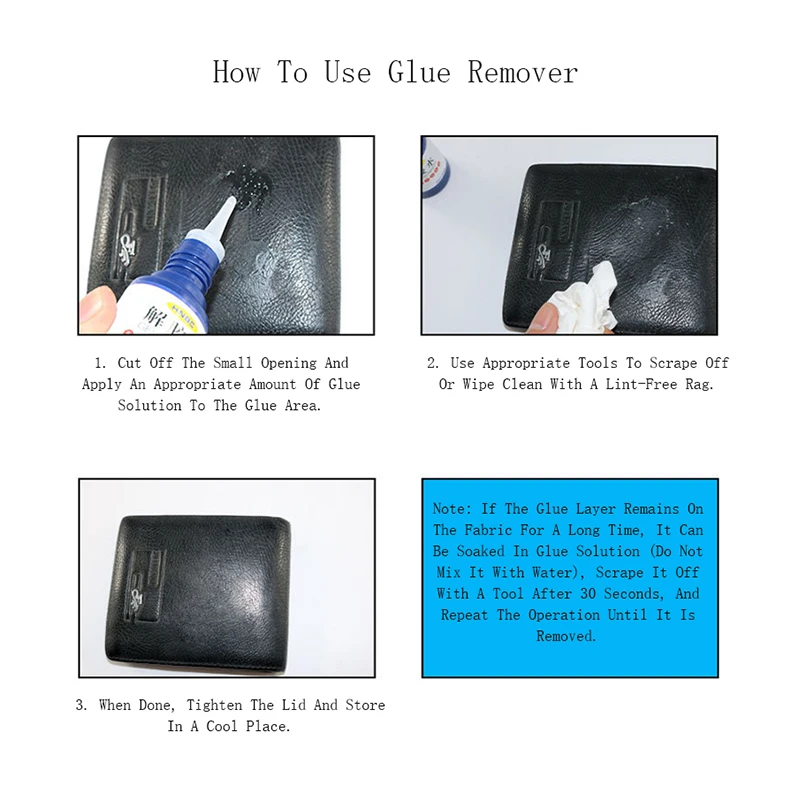 How To Use Glue Remover

1. Cut Off The Small Opening And Apply An Appropriate Amount Of Glue Solution To The Glue Area.

2. Use Appropriate Tools To Scrape Off Or Wipe Clean With A Lint-Free Rag.

3. When Done, Tighten The Lid And Store In A Cool Place.

Note: If The Glue Layer Remains On The Fabric For A Long Time, It Can Be Soaked In Glue Solution (Do Not Mix It With Water), Scrape It Off With A Tool After 30 Seconds, And Repeat The Operation Until It Is Removed.