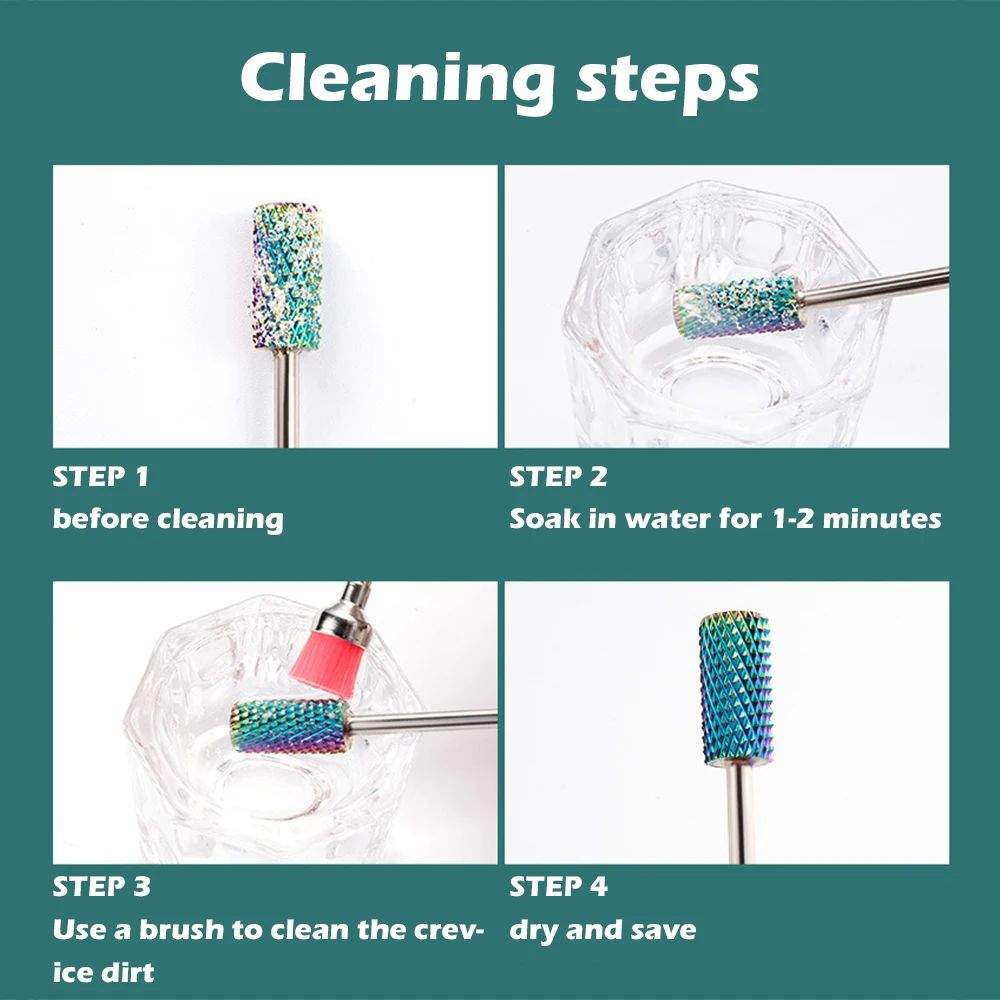 Cleaning steps

STEP 1
before cleaning

STEP 2
Soak in water for 1-2 minutes

STEP 3
Use a brush to clean the crevice dirt

STEP 4
dry and save