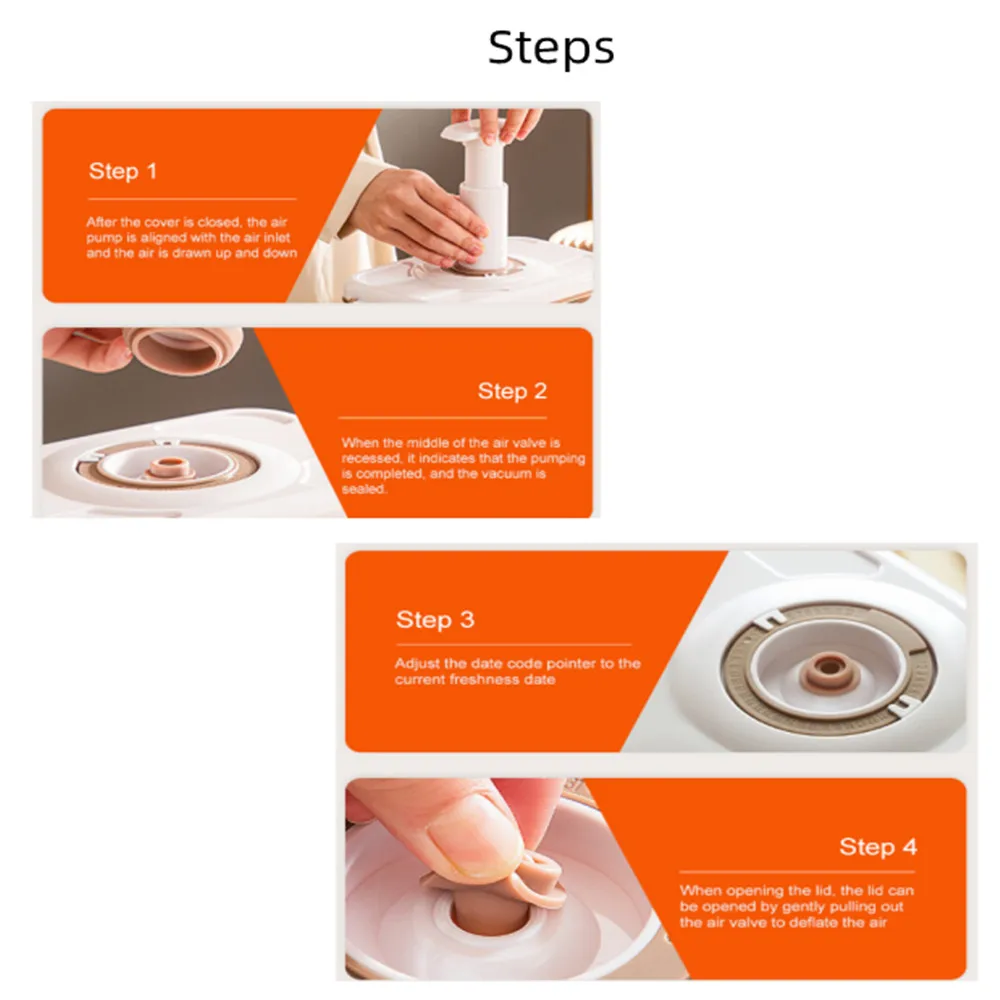 Steps

Step 1

After the cover is closed, the air pump is aligned with the air inlet and the air is drawn up and down

Step 2

When the middle of the air valve is recessed, it indicates that the pumping is completed, and the vacuum is sealed.

Step 3

Adjust the date code pointer to the current freshness date

Step 4

When opening the lid, the lid can be opened by gently pulling out the air valve to deflate the air