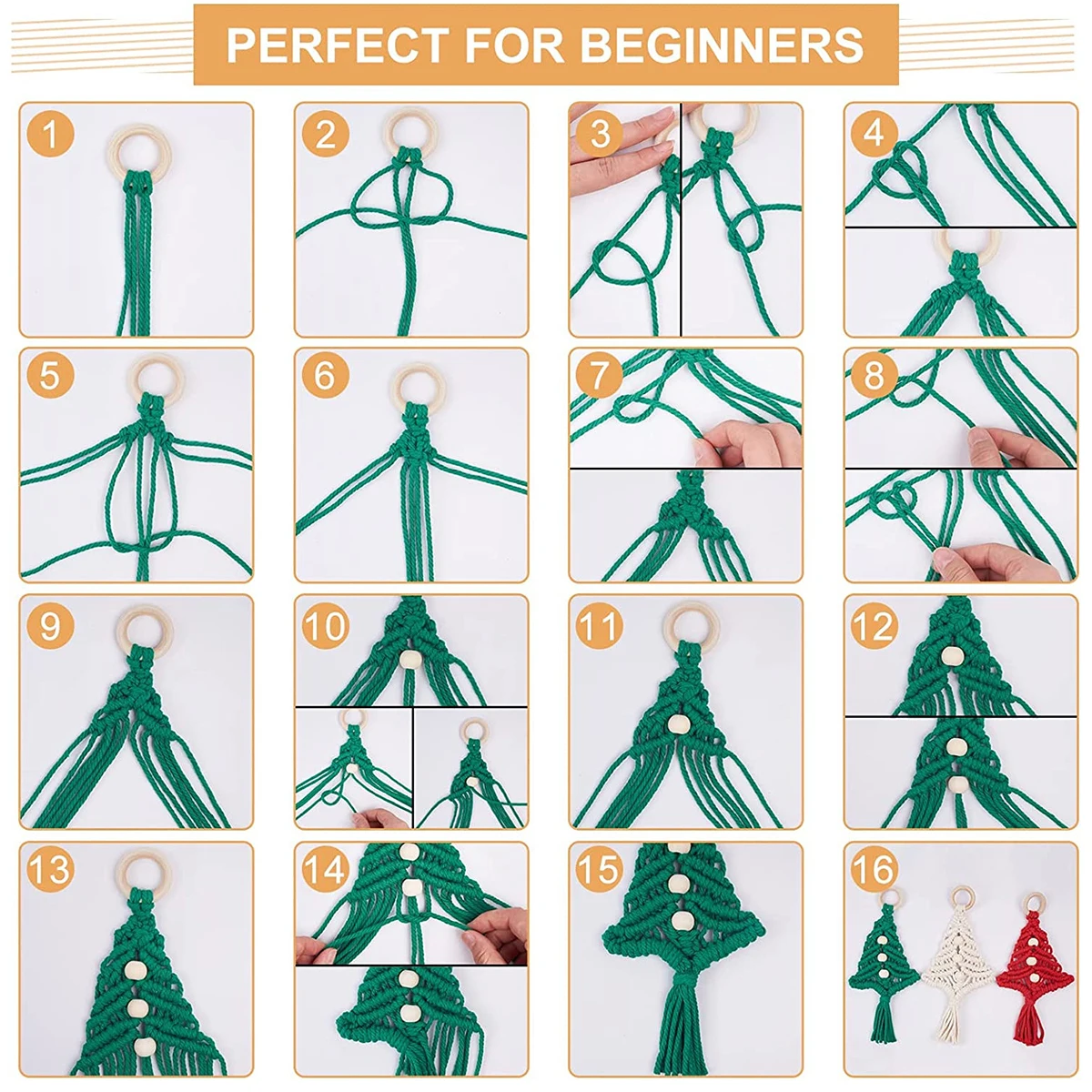 PERFECT FOR BEGINNERS

1

2

3

4

5

6

7

8

9

10

11

12

13

14

15

16