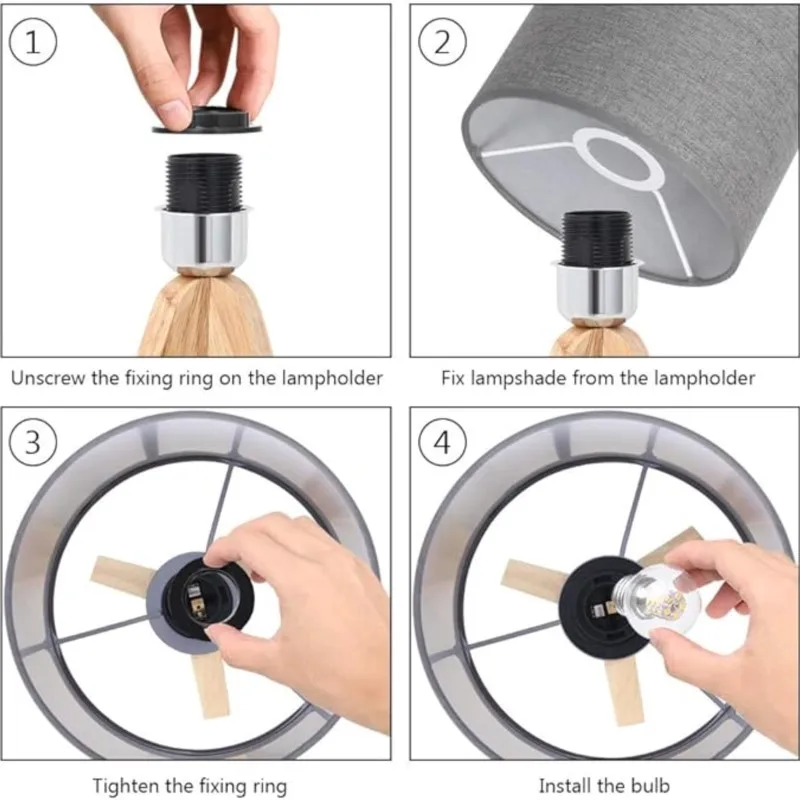 1

Unscrew the fixing ring on the lampholder

2

Fix lampshade from the lampholder

3

Tighten the fixing ring

4

Install the bulb