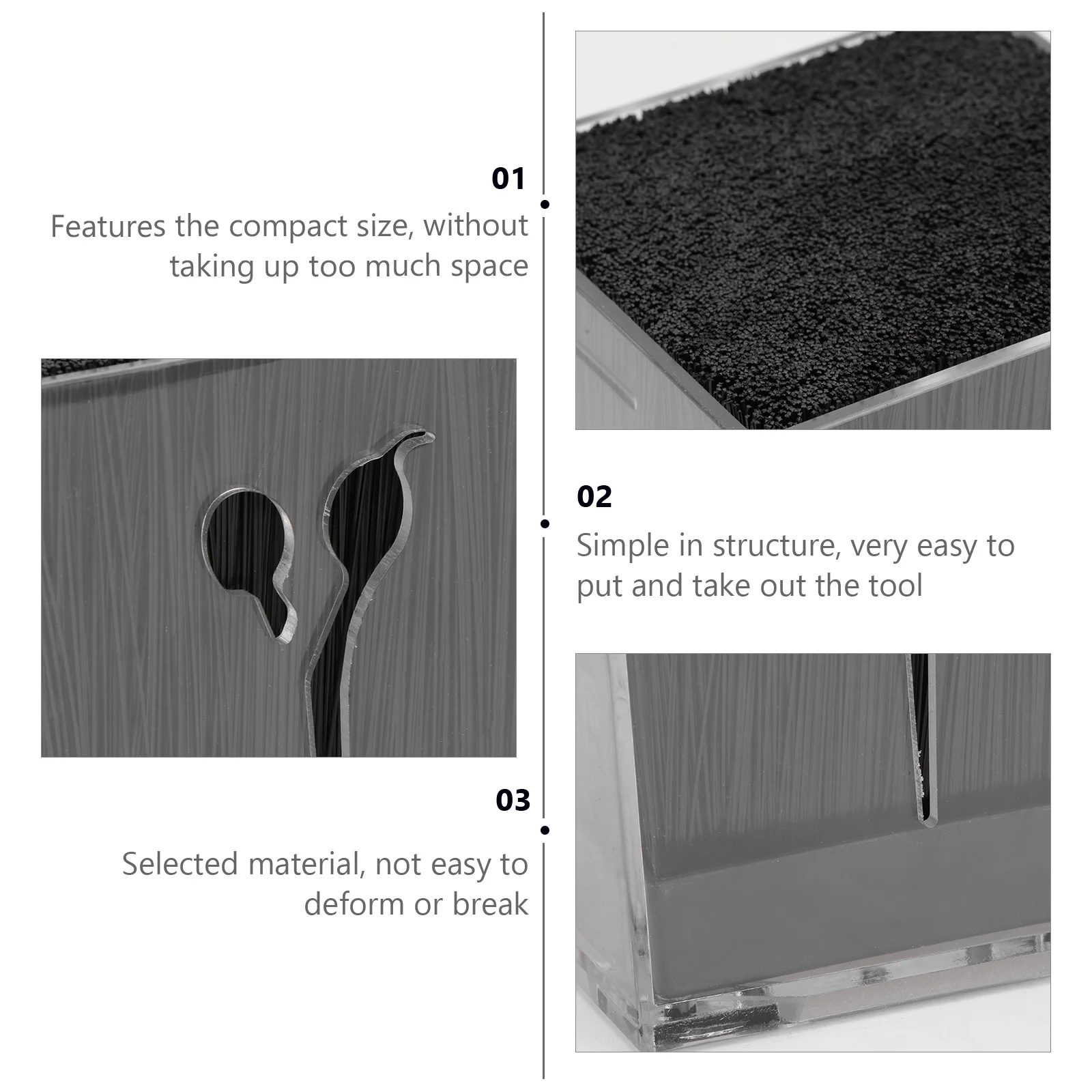 01
Features the compact size, without taking up too much space

02
Simple in structure, very easy to put and take out the tool

03
Selected material, not easy to deform or break