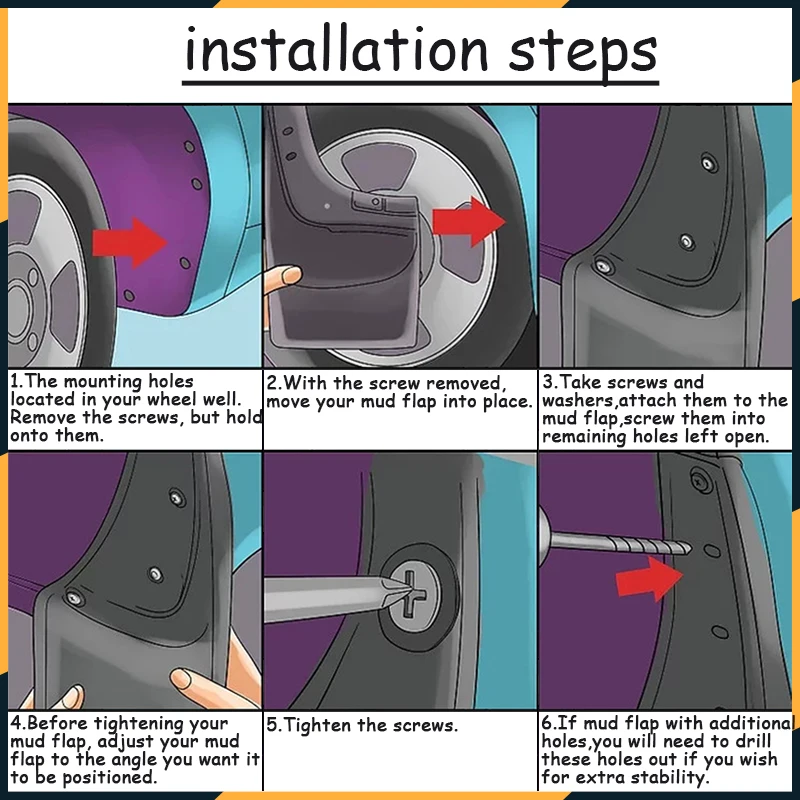 installation steps

1.The mounting holes located in your wheel well. Remove the screws, but hold onto them.

2.With the screw removed, move your mud flap into place.

3.Take screws and washers,attach them to the mud flap,screw them into remaining holes left open.

4.Before tightening your mud flap, adjust your mud flap to the angle you want it to be positioned.

5.Tighten the screws.

6.If mud flap with additional holes,you will need to drill these holes out if you wish for extra stability.