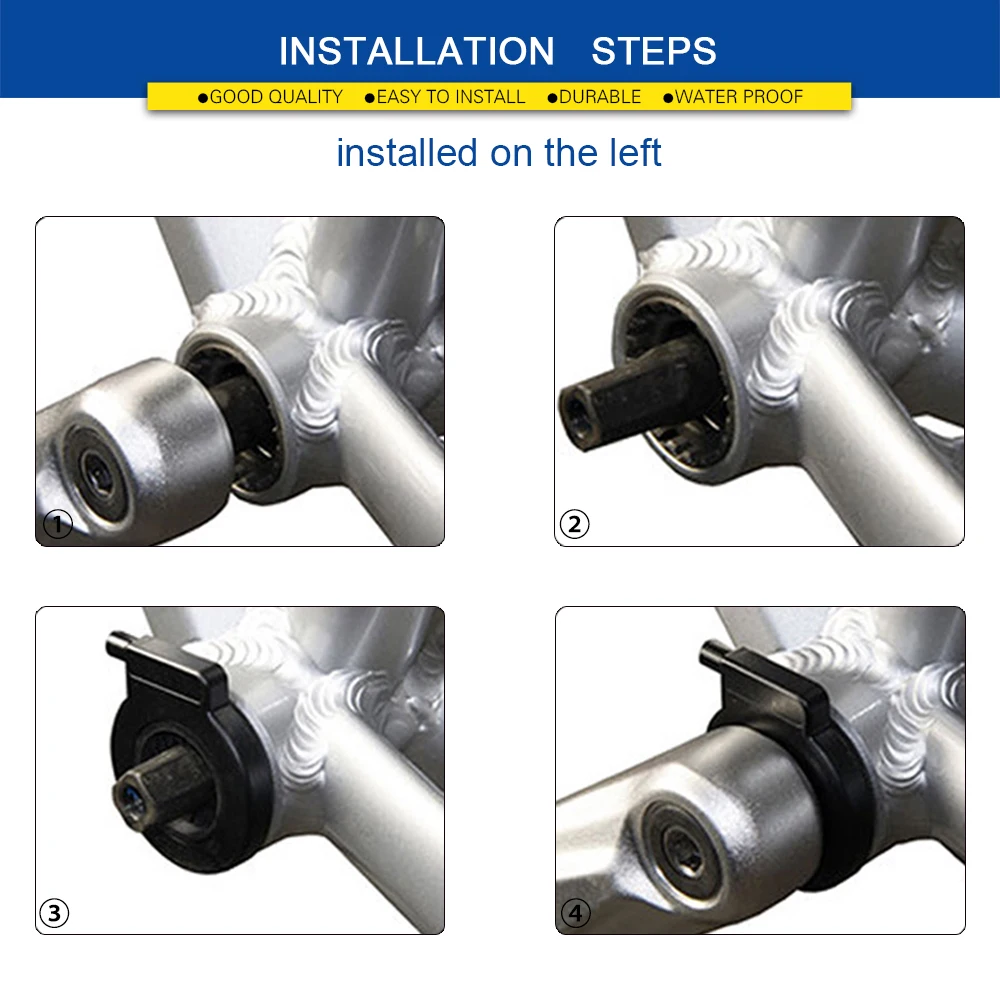 INSTALLATION STEPS

●GOOD QUALITY ●EASY TO INSTALL ●DURABLE ●WATER PROOF

installed on the left

①

②

③

④