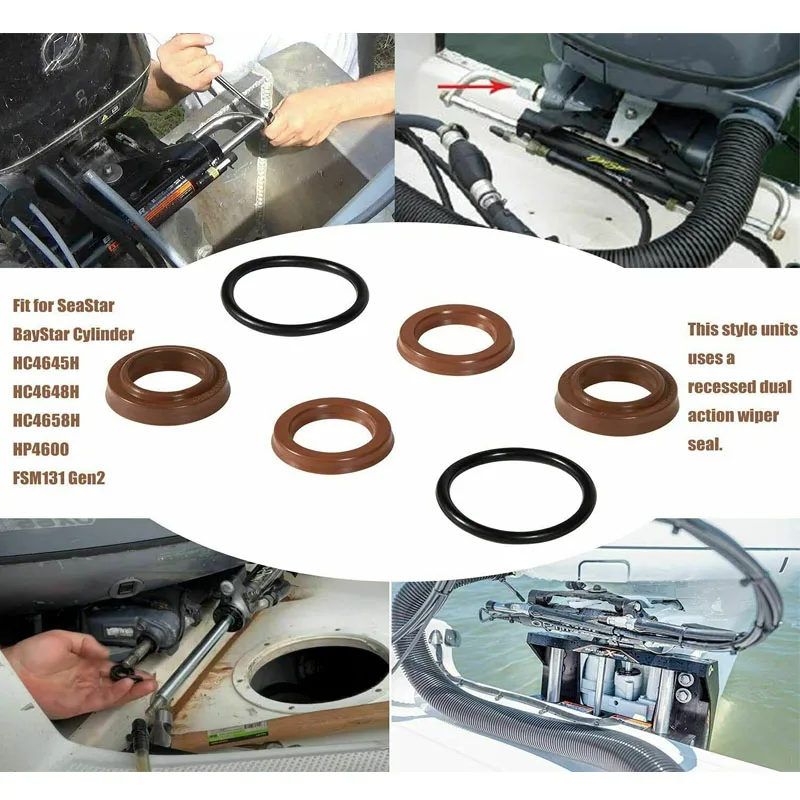 Fit for SeaStar
BayStar Cylinder
HC4645H
HC4648H
HC4658H
HP4600
FSM131 Gen2

This style units uses a recessed dual action wiper seal.