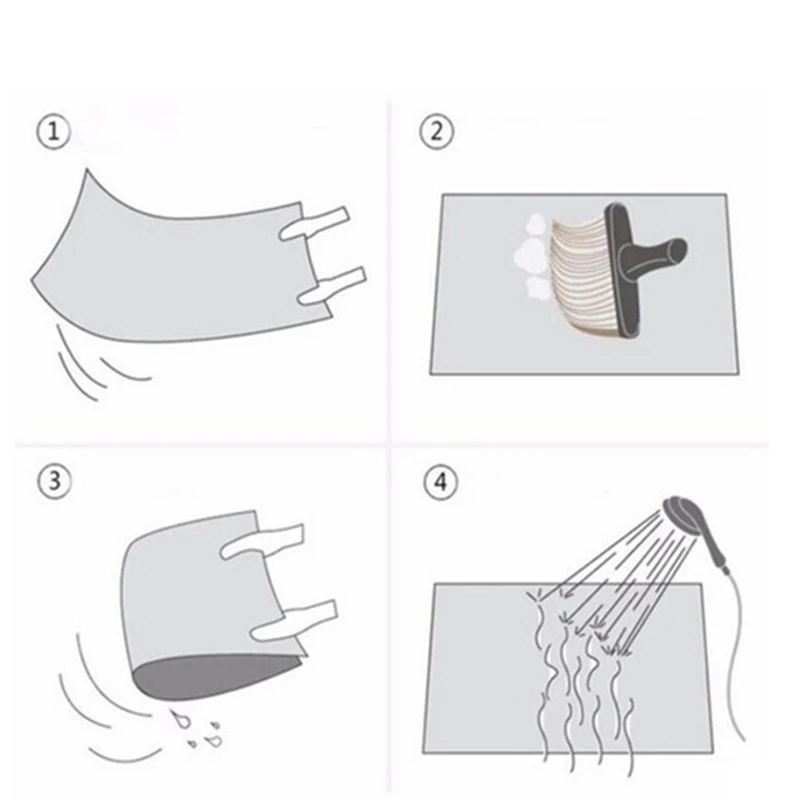 ①

②

③

④