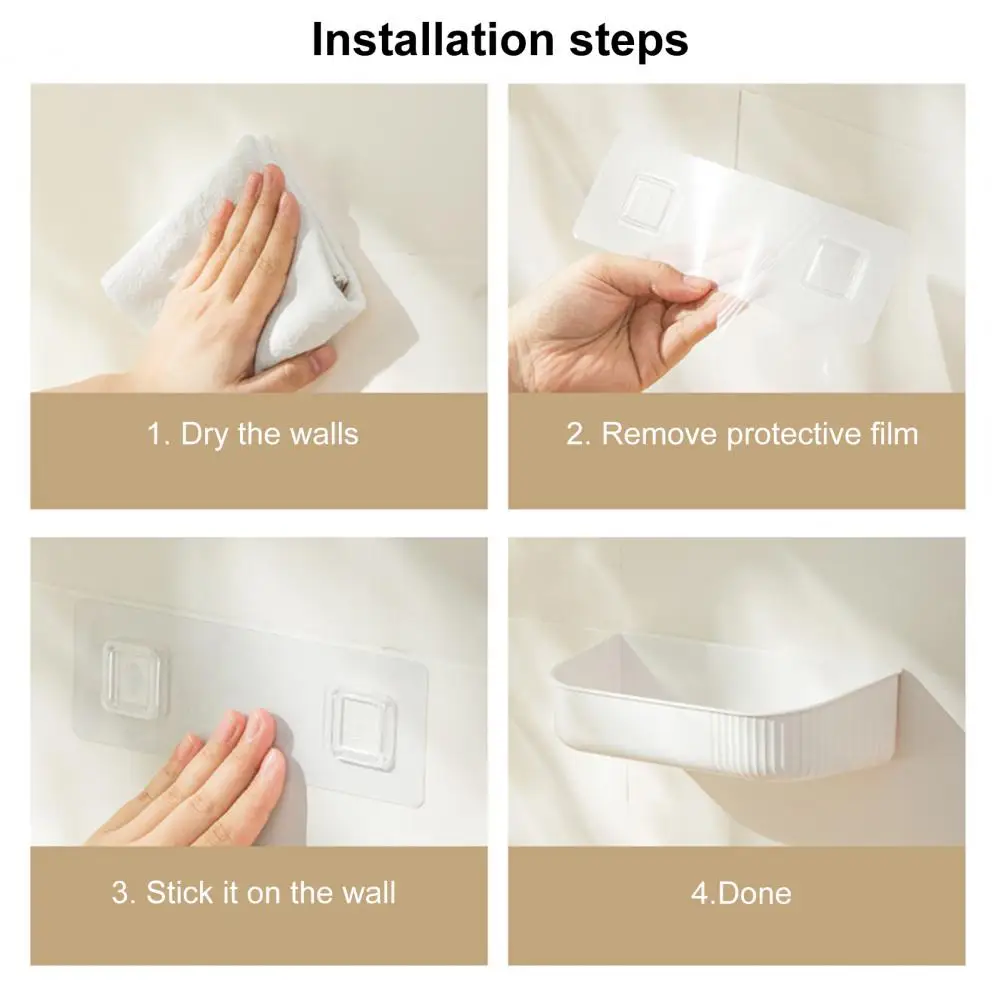 Installation steps

1. Dry the walls

2. Remove protective film

3. Stick it on the wall

4.Done