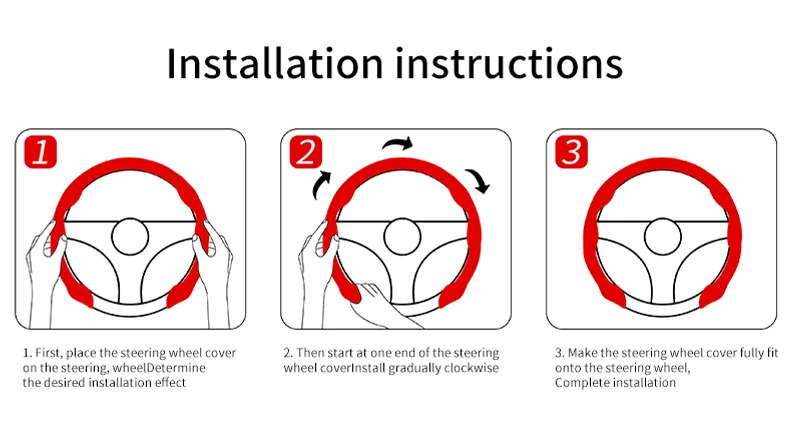 Installation instructions

1

2

3

1. First, place the steering wheel cover on the steering, wheelDetermine the desired installation effect

2. Then start at one end of the steering wheel coverInstall gradually clockwise

3. Make the steering wheel cover fully fit onto the steering wheel, Complete installation