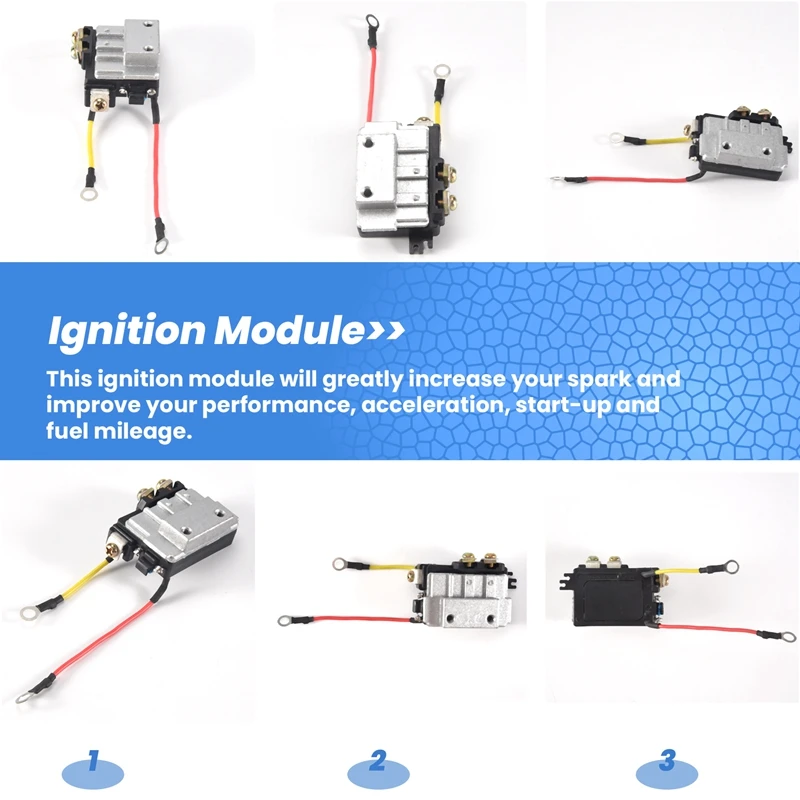 Ignition Module>>

This ignition module will greatly increase your spark and improve your performance, acceleration, start-up and fuel mileage.

1

2

3