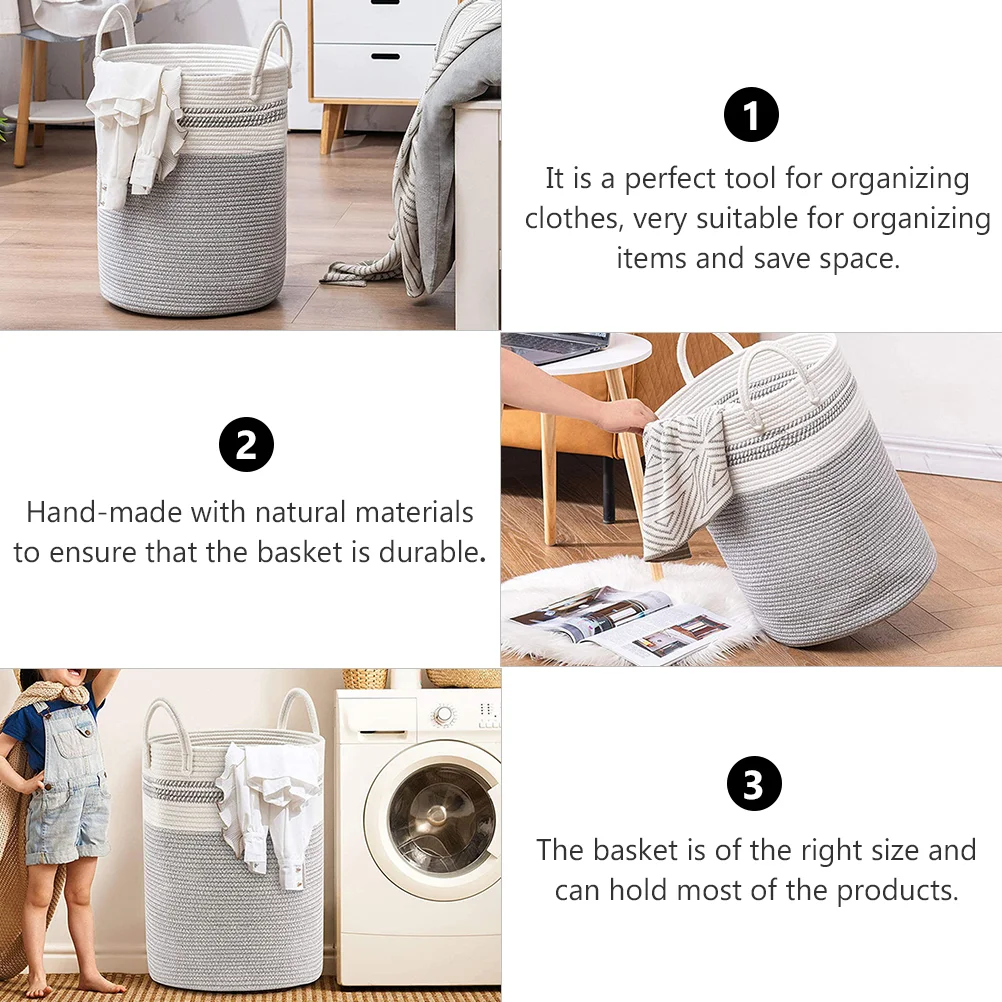 1

It is a perfect tool for organizing clothes, very suitable for organizing items and save space.

2

Hand-made with natural materials to ensure that the basket is durable.

3

The basket is of the right size and can hold most of the products.