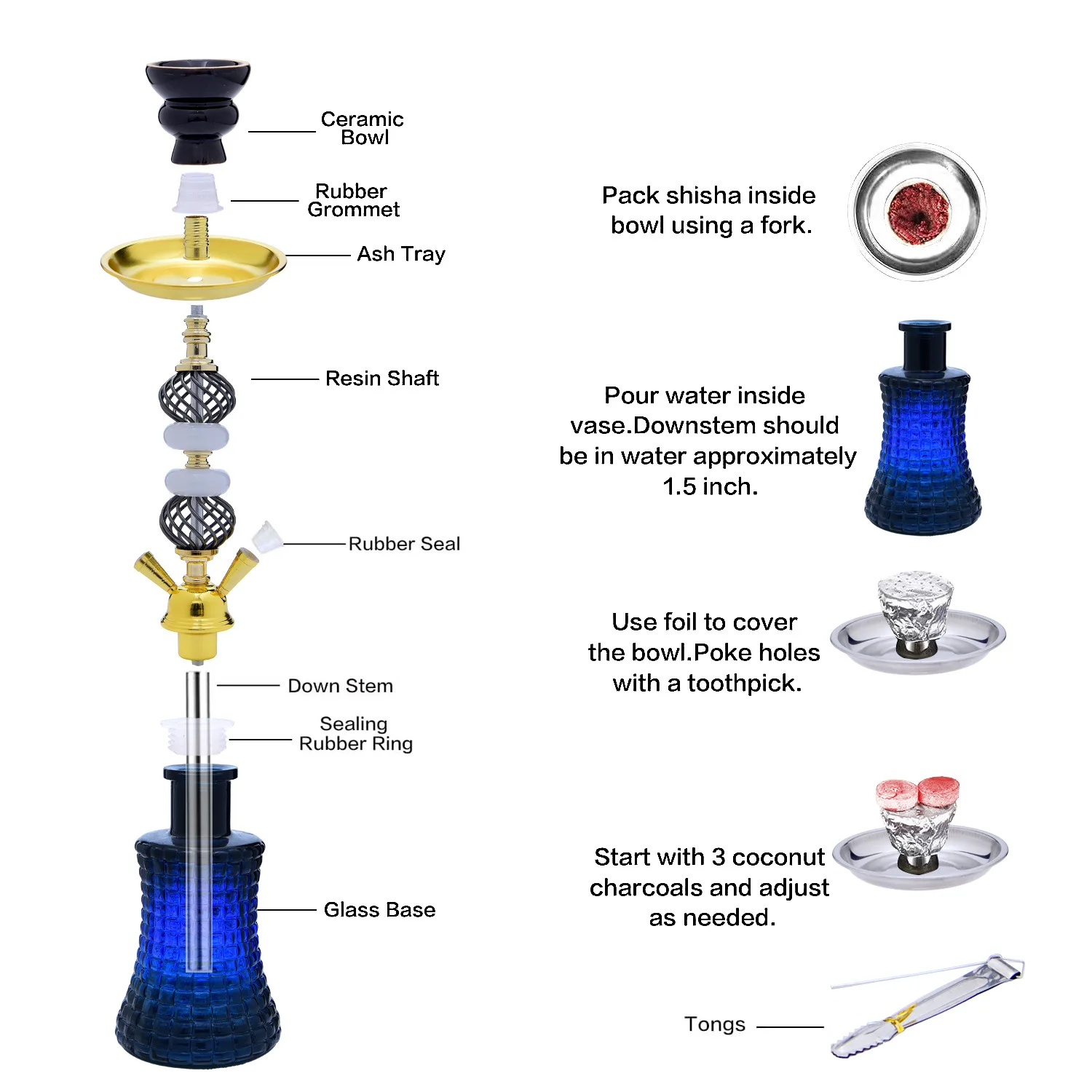 Ceramic Bowl

Rubber Grommet

Ash Tray

Resin Shaft

Rubber Seal

Down Stem

Sealing Rubber Ring

Glass Base

Pack shisha inside bowl using a fork.

Pour water inside vase.Downstem should be in water approximately 1.5 inch.

Use foil to cover the bowl.Poke holes with a toothpick.

Start with 3 coconut charcoals and adjust as needed.

Tongs