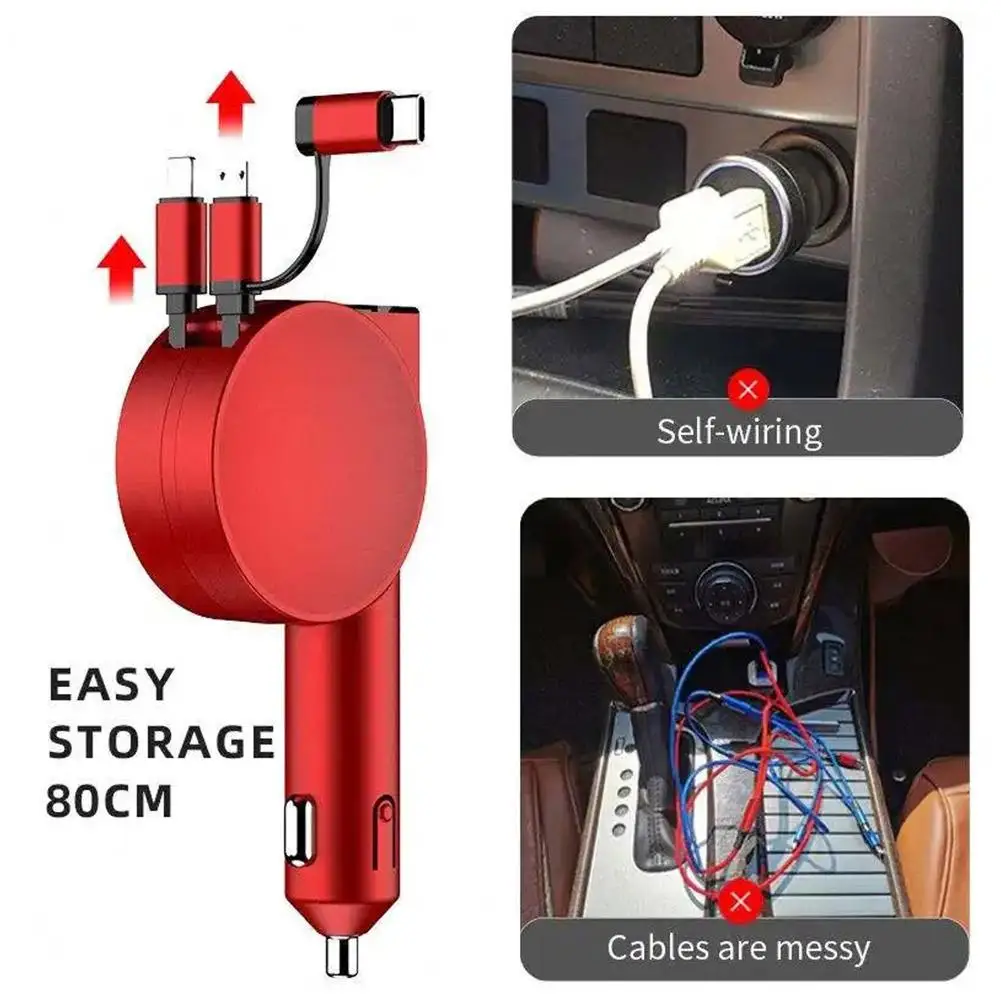 EASY
STORAGE
80CM

Self-wiring

Cables are messy