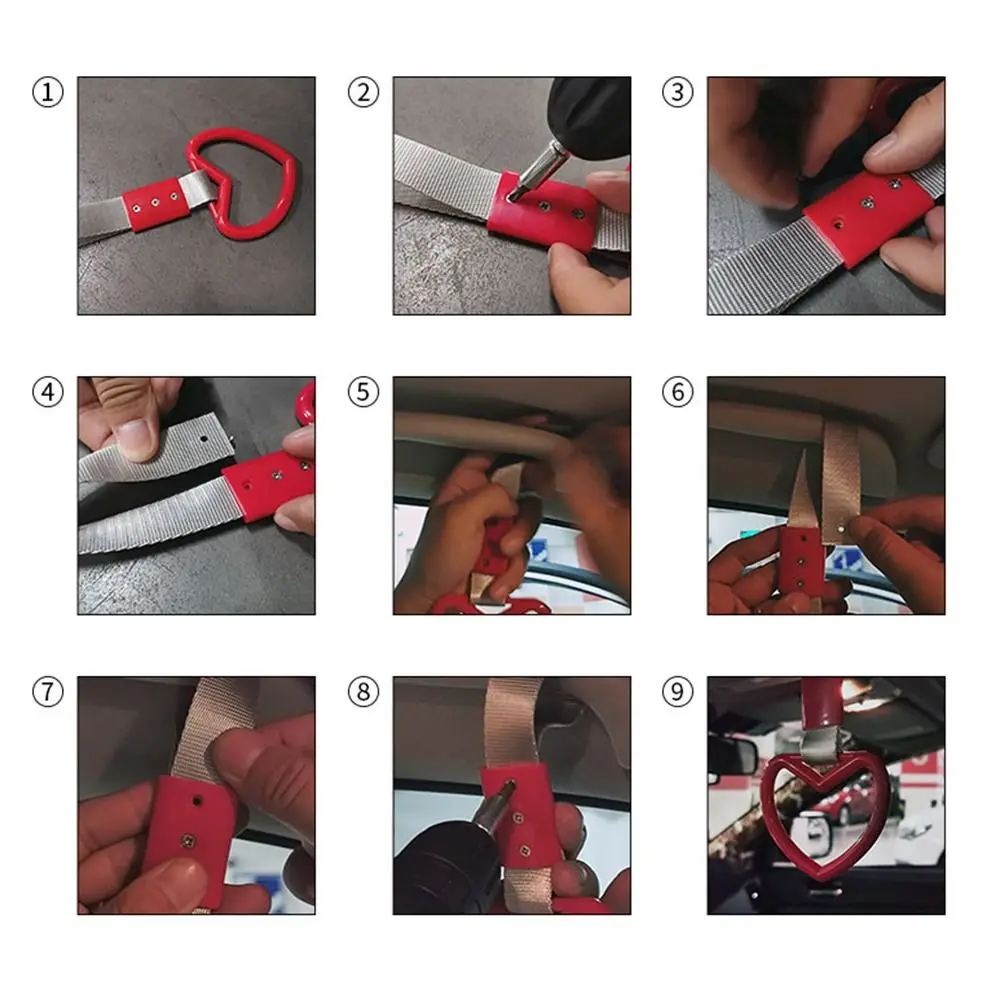 ①
②
③
④
⑤
⑥
⑦
⑧
⑨