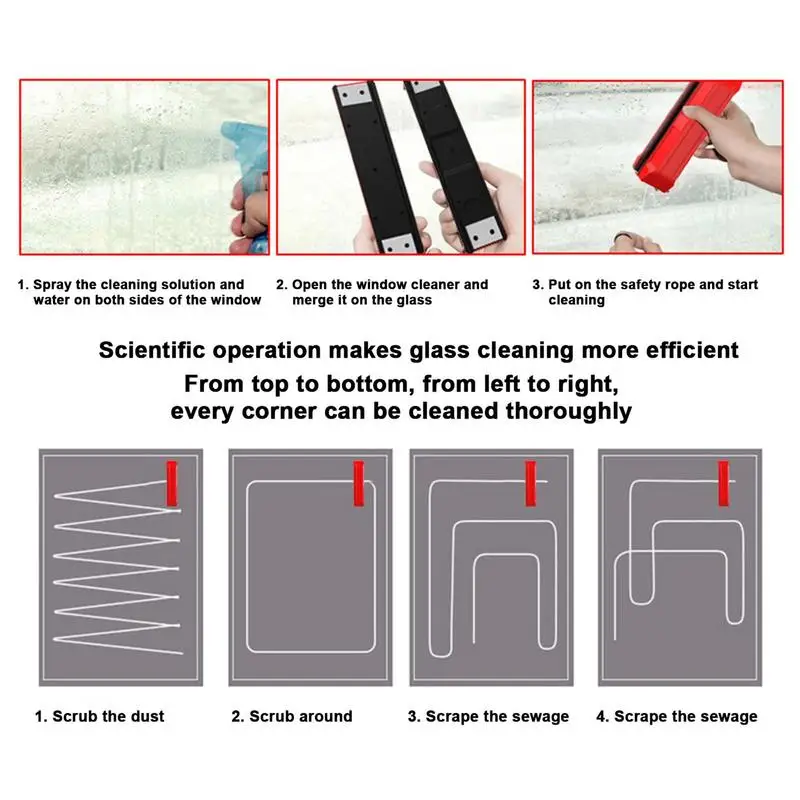 1. Spray the cleaning solution and water on both sides of the window

2. Open the window cleaner and merge it on the glass

3. Put on the safety rope and start cleaning

Scientific operation makes glass cleaning more efficient

From top to bottom, from left to right, every corner can be cleaned thoroughly

1. Scrub the dust

2. Scrub around

3. Scrape the sewage

4. Scrape the sewage