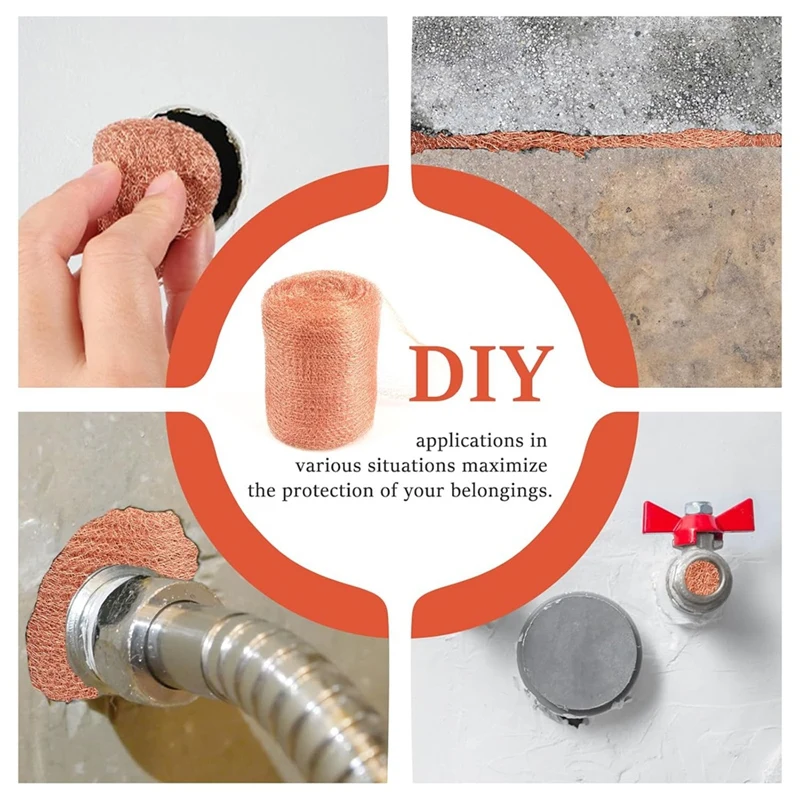 DIY

applications in various situations maximize the protection of your belongings.