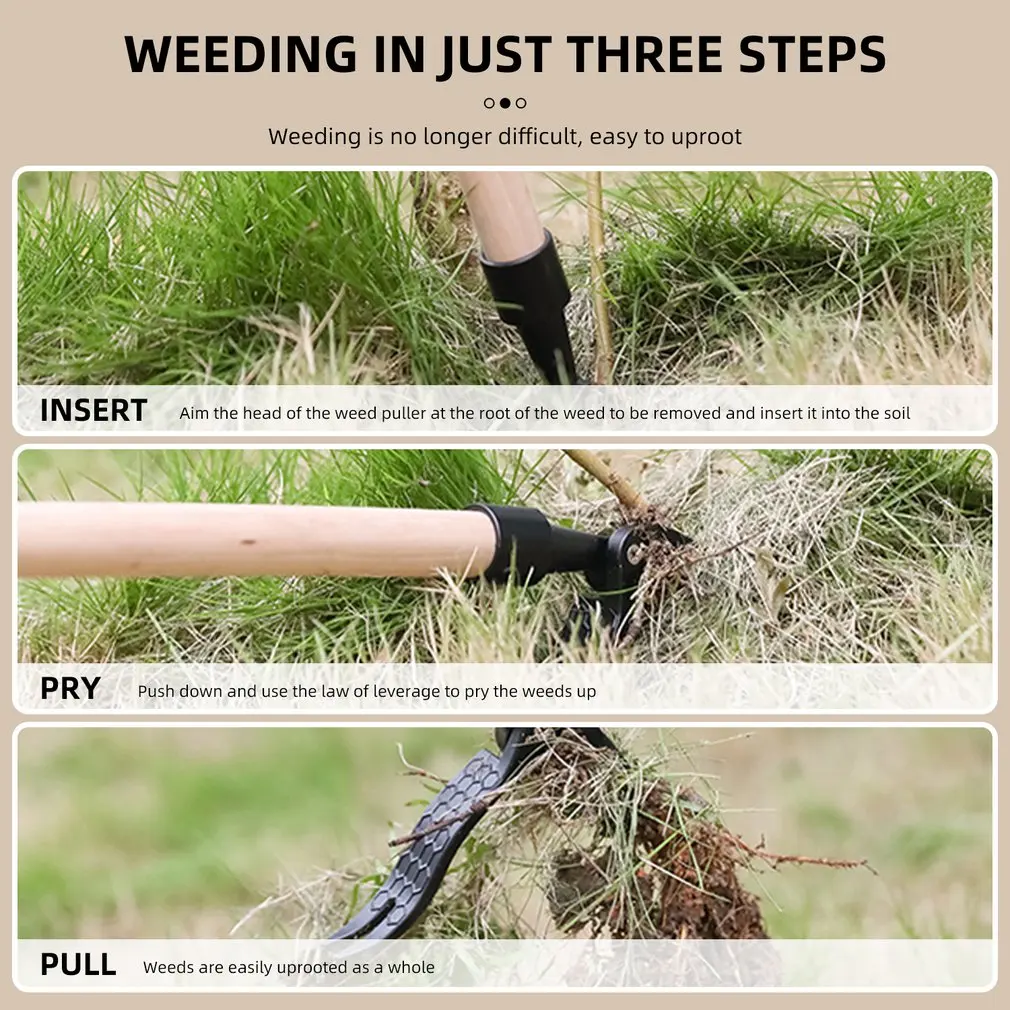 WEEDING IN JUST THREE STEPS

Weeding is no longer difficult, easy to uproot

INSERT Aim the head of the weed puller at the root of the weed to be removed and insert it into the soil

PRY Push down and use the law of leverage to pry the weeds up

PULL Weeds are easily uprooted as a whole