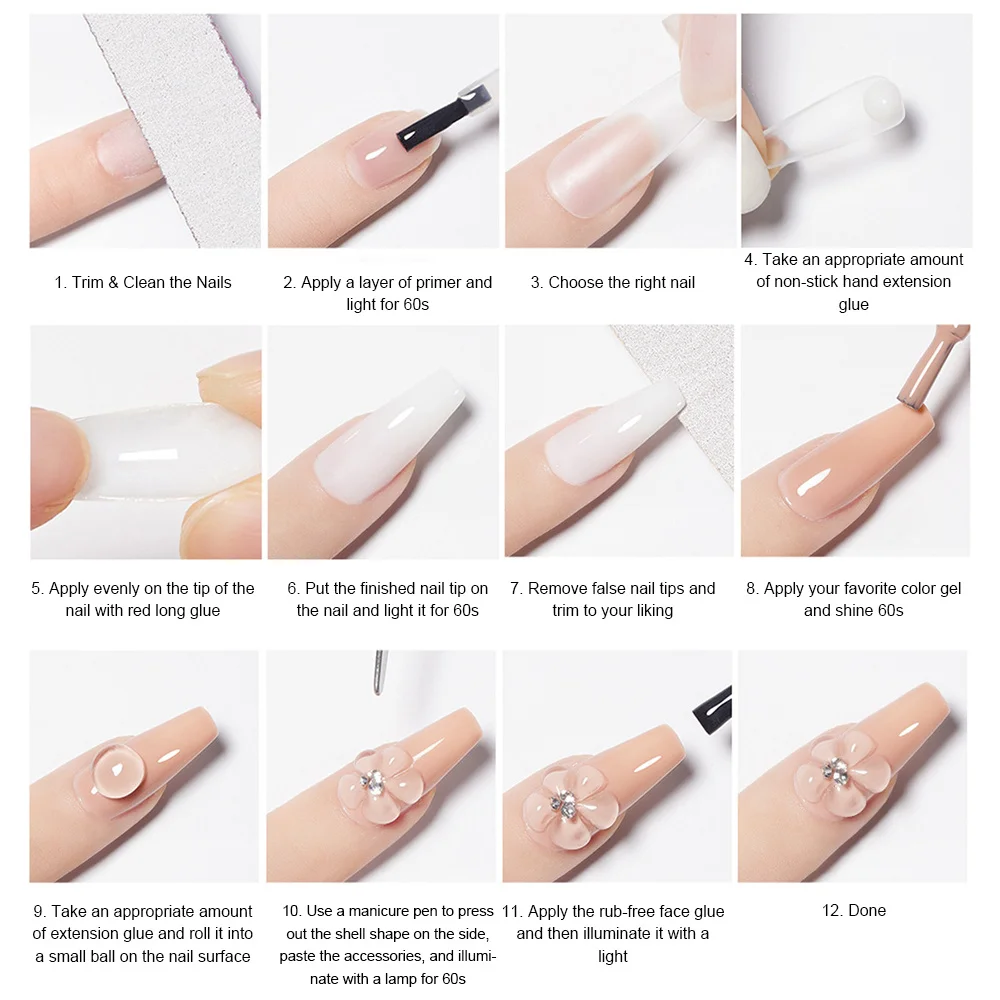 1. Trim & Clean the Nails

2. Apply a layer of primer and light for 60s

3. Choose the right nail

4. Take an appropriate amount of non-stick hand extension glue

5. Apply evenly on the tip of the nail with red long glue

6. Put the finished nail tip on the nail and light it for 60s

7. Remove false nail tips and trim to your liking

8. Apply your favorite color gel and shine 60s

9. Take an appropriate amount of extension glue and roll it into a small ball on the nail surface

10. Use a manicure pen to press out the shell shape on the side, paste the accessories, and illuminate with a lamp for 60s

11. Apply the rub-free face glue and then illuminate it with a light

12. Done