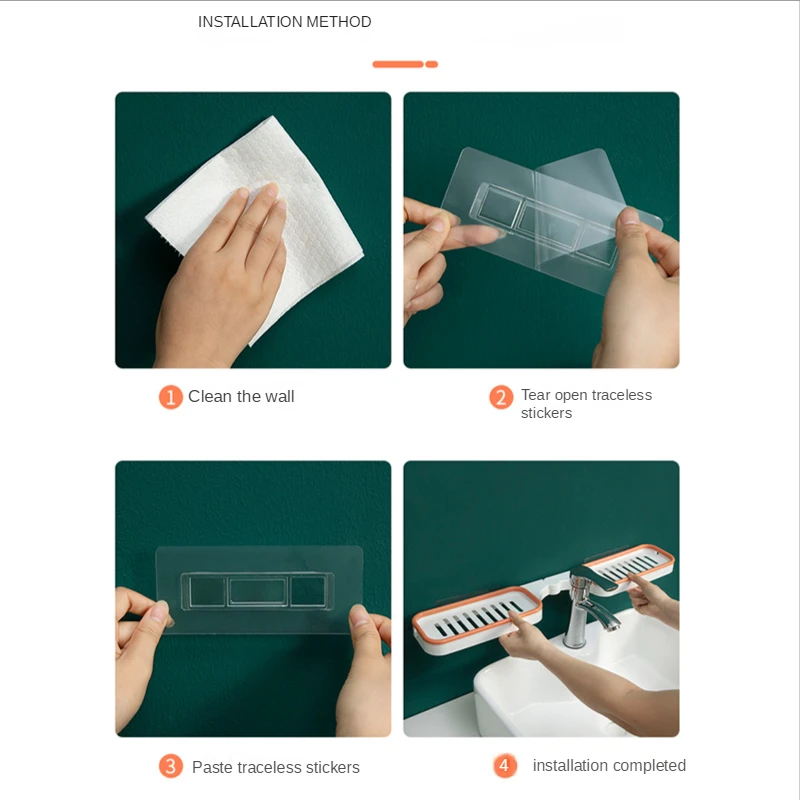 INSTALLATION METHOD

1 Clean the wall

2 Tear open traceless stickers

3 Paste traceless stickers

4 installation completed