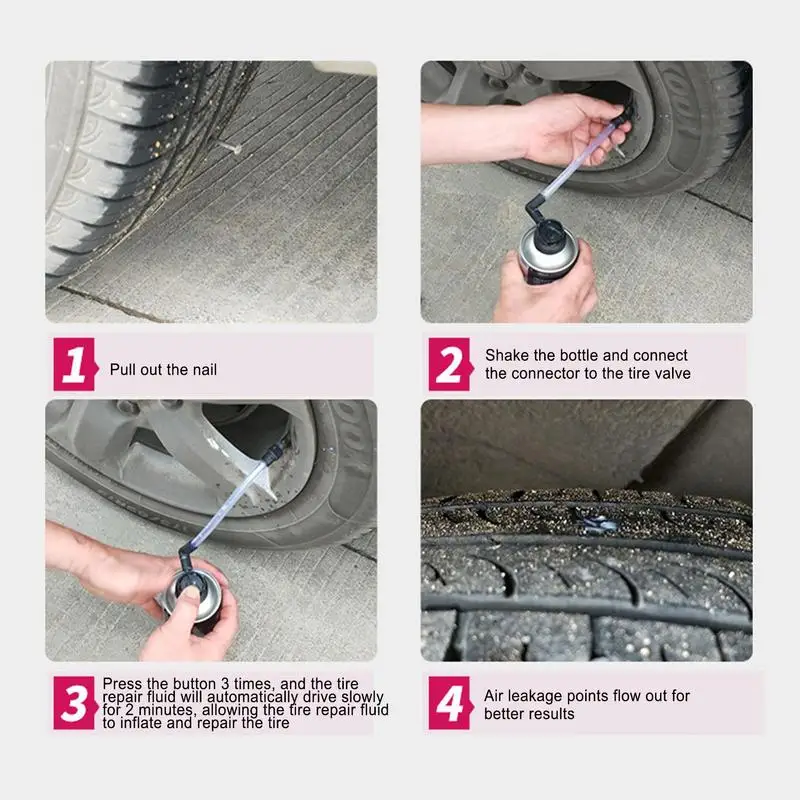 1 Pull out the nail

2 Shake the bottle and connect the connector to the tire valve

3 Press the button 3 times, and the tire repair fluid will automatically drive slowly for 2 minutes, allowing the tire repair fluid to inflate and repair the tire

4 Air leakage points flow out for better results