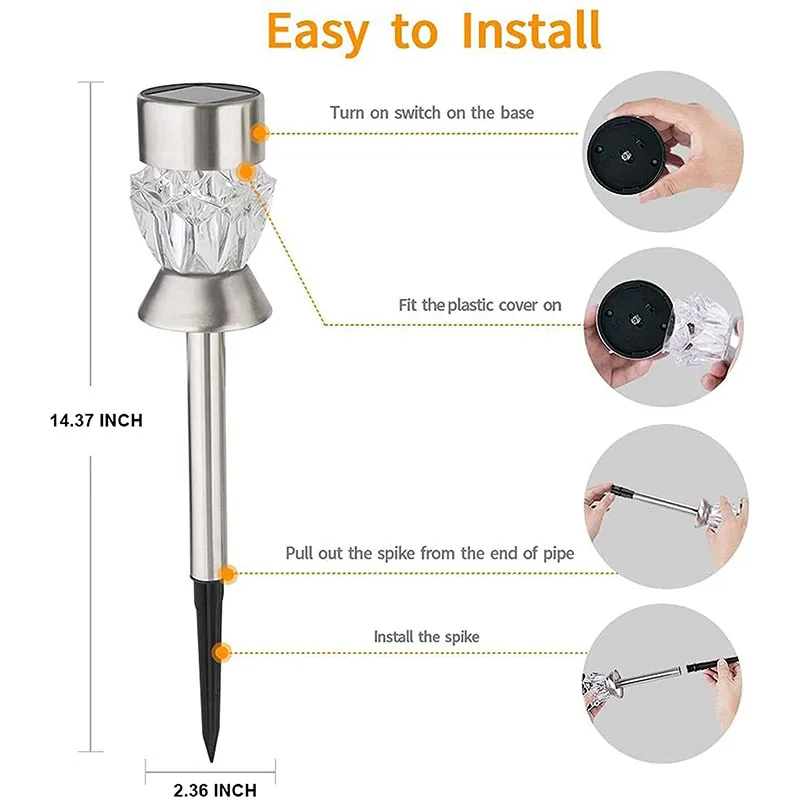 Easy to Install

Turn on switch on the base

Fit the plastic cover on

14.37 INCH

Pull out the spike from the end of pipe

Install the spike

2.36 INCH