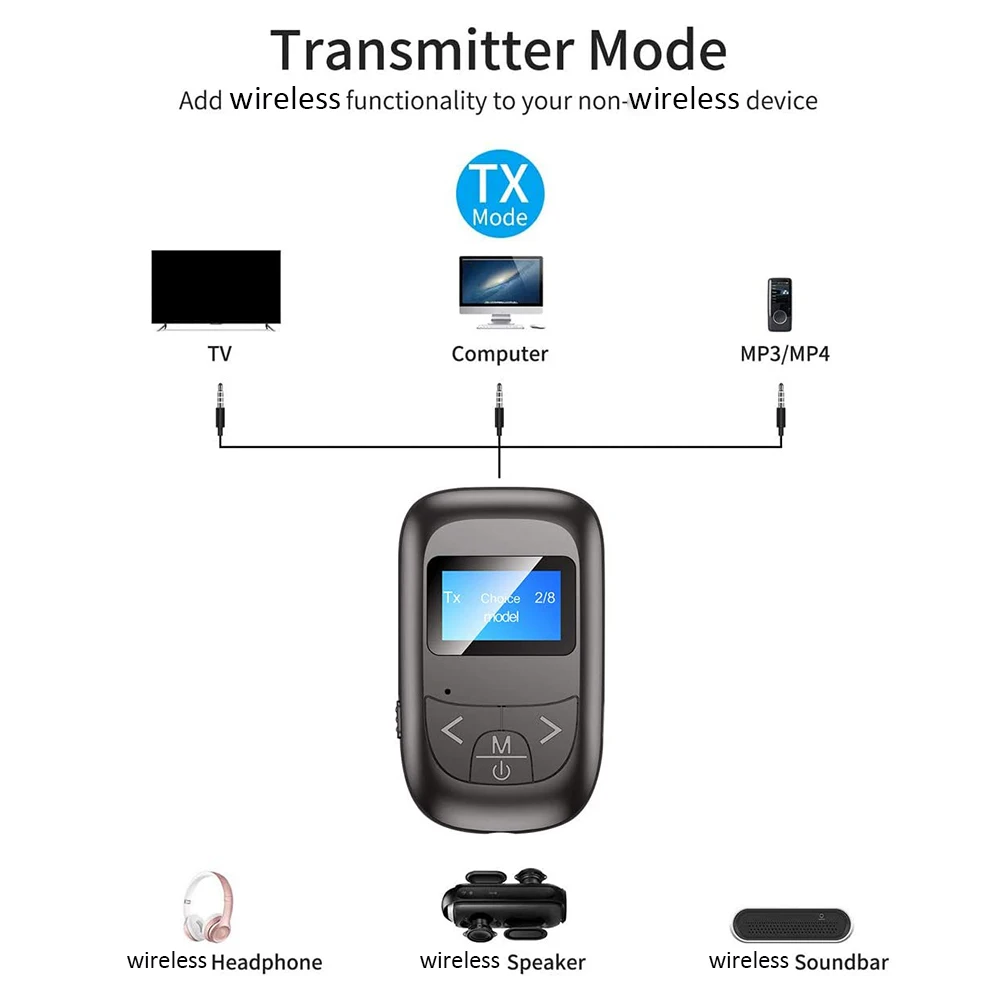 Transmitter Mode
Add wireless functionality to your non-wireless device

TX Mode

TV
Computer
MP3/MP4

Tx Choice 2/8
model

M

wireless Headphone
wireless Speaker
wireless Soundbar