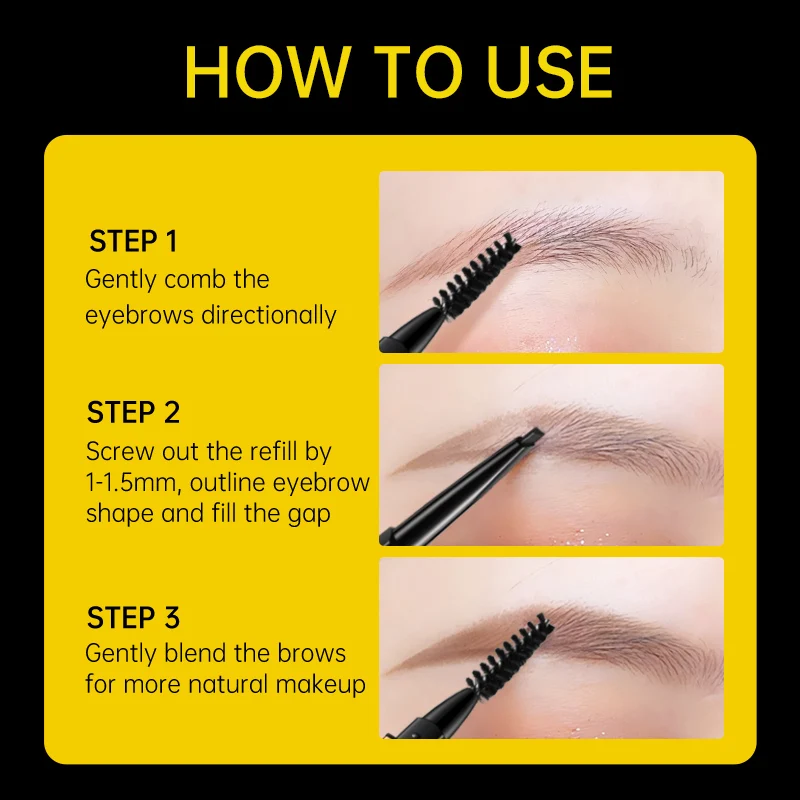 HOW TO USE

STEP 1
Gently comb the eyebrows directionally

STEP 2
Screw out the refill by 1-1.5mm, outline eyebrow shape and fill the gap

STEP 3
Gently blend the brows for more natural makeup