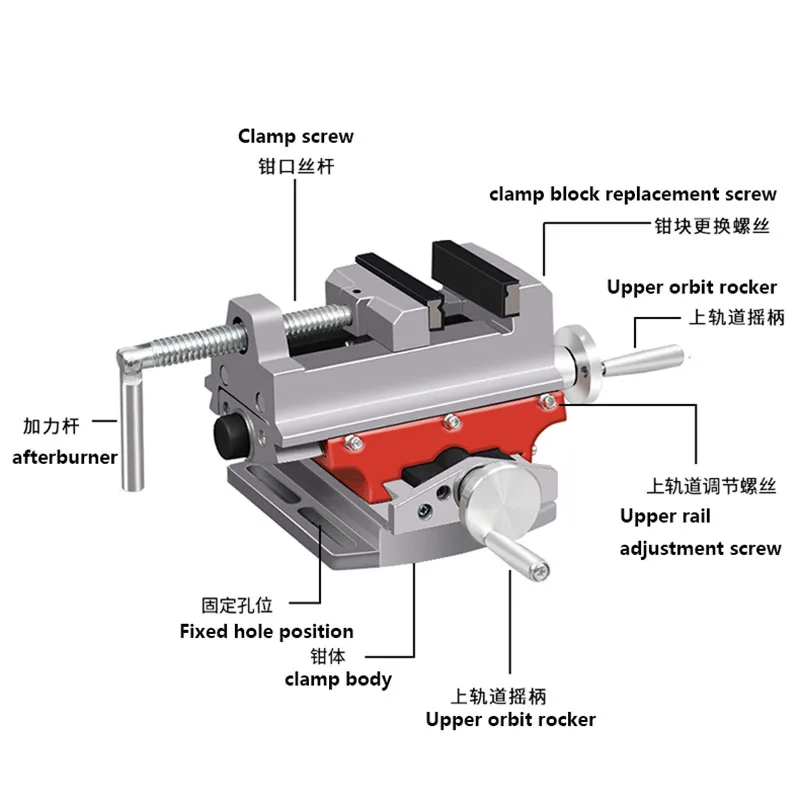 Clamp screw
钳口丝杆

clamp block replacement screw
钳块更换螺丝

Upper orbit rocker
上轨道摇柄

加力杆
afterburner

上轨道调节螺丝
Upper rail
adjustment screw

固定孔位
Fixed hole position

钳体
clamp body

上轨道摇柄
Upper orbit rocker