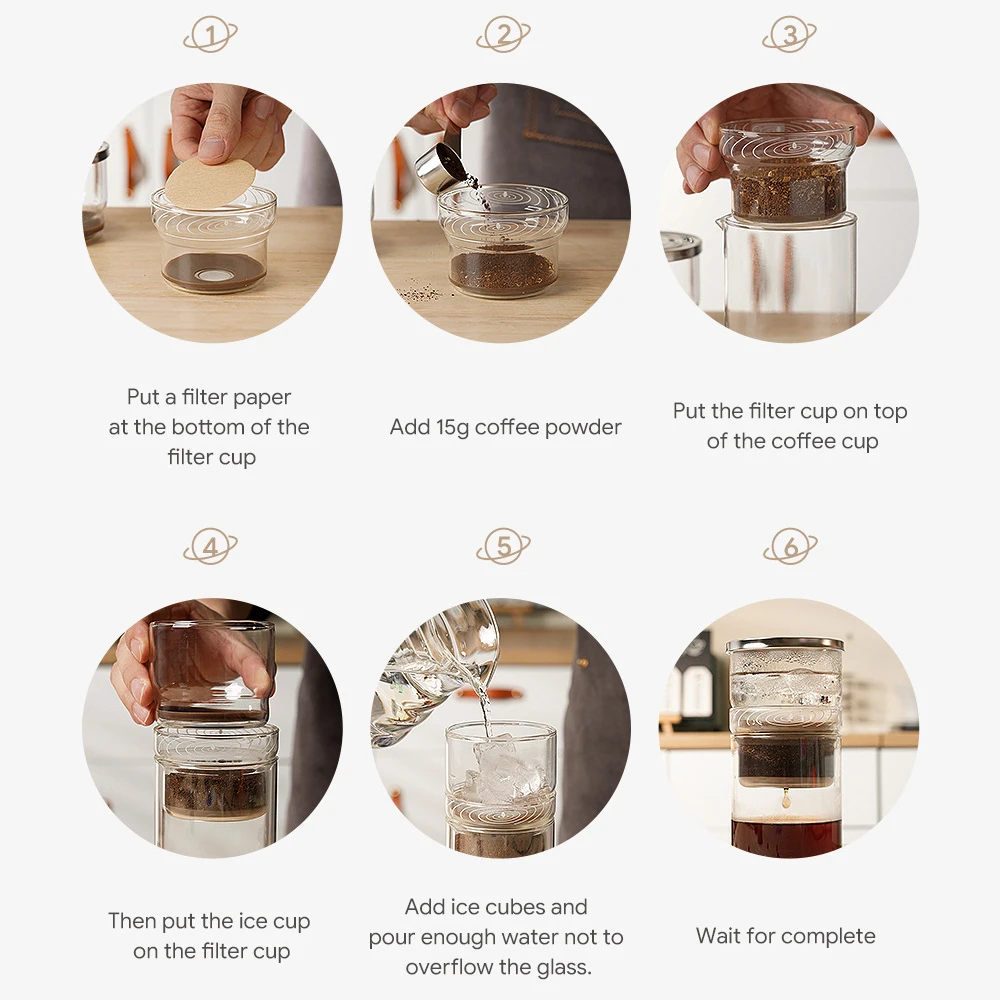 1

Put a filter paper at the bottom of the filter cup

2

Add 15g coffee powder

3

Put the filter cup on top of the coffee cup

4

Then put the ice cup on the filter cup

5

Add ice cubes and pour enough water not to overflow the glass.

6

Wait for complete