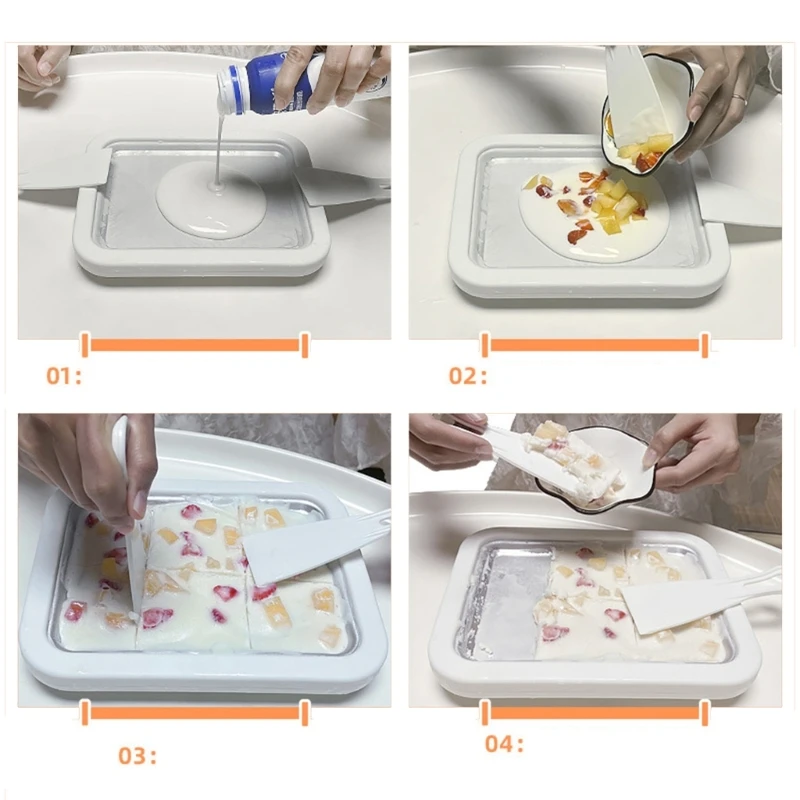 01:

02:

03:

04: