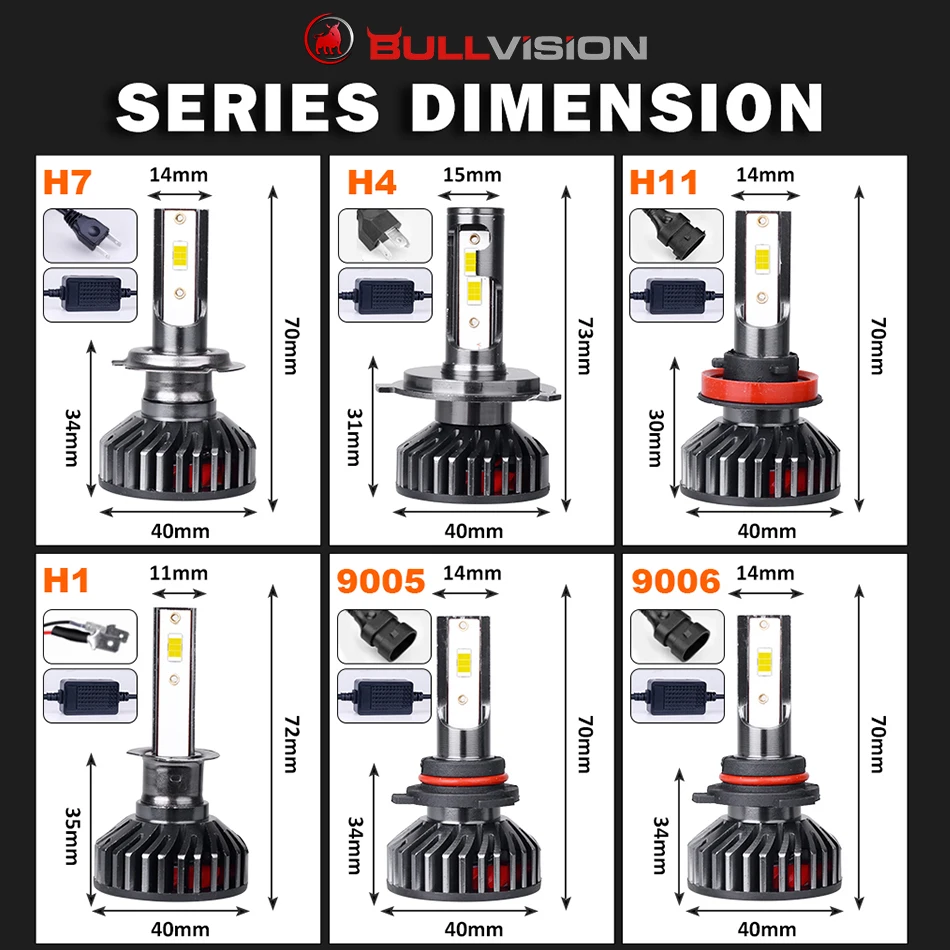 BULLVISION

SERIES DIMENSION

H7
14mm
70mm
34mm
40mm

H4
15mm
73mm
31mm
40mm

H11
14mm
70mm
30mm
40mm

H1
11mm
72mm
35mm
40mm

9005
14mm
70mm
34mm
40mm

9006
14mm
70mm
34mm
40mm