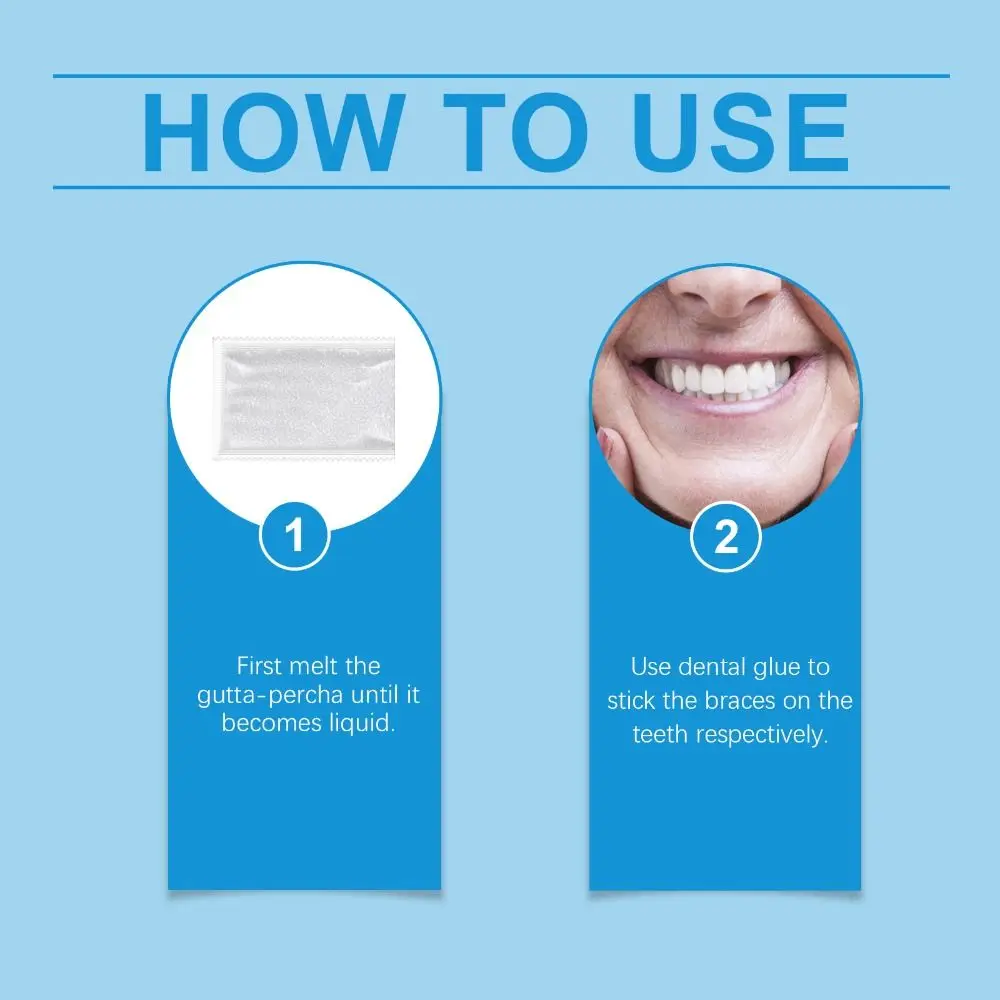 HOW TO USE

1

First melt the gutta-percha until it becomes liquid.

2

Use dental glue to stick the braces on the teeth respectively.