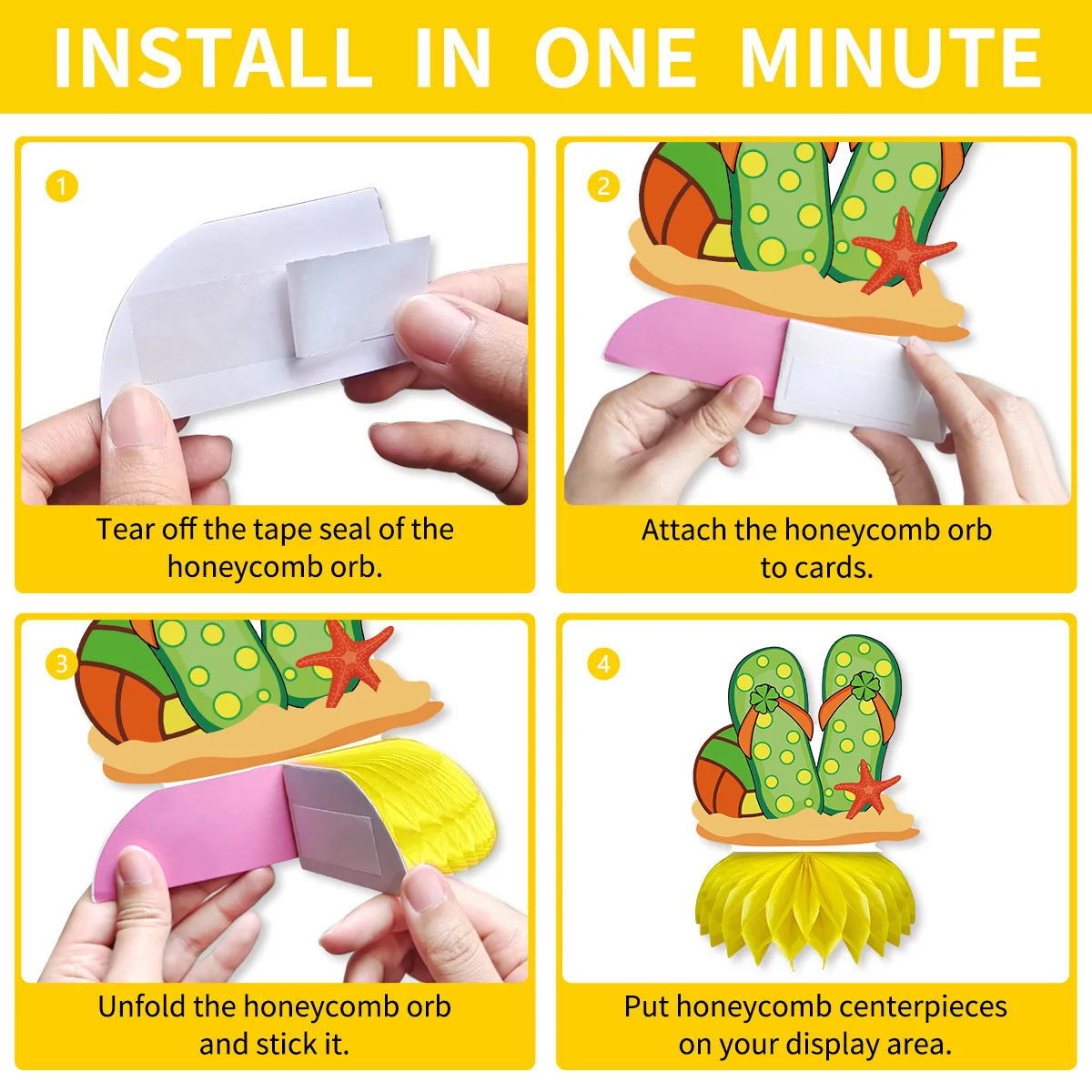 INSTALL IN ONE MINUTE

1

Tear off the tape seal of the honeycomb orb.

2

Attach the honeycomb orb to cards.

3

Unfold the honeycomb orb and stick it.

4

Put honeycomb centerpieces on your display area.