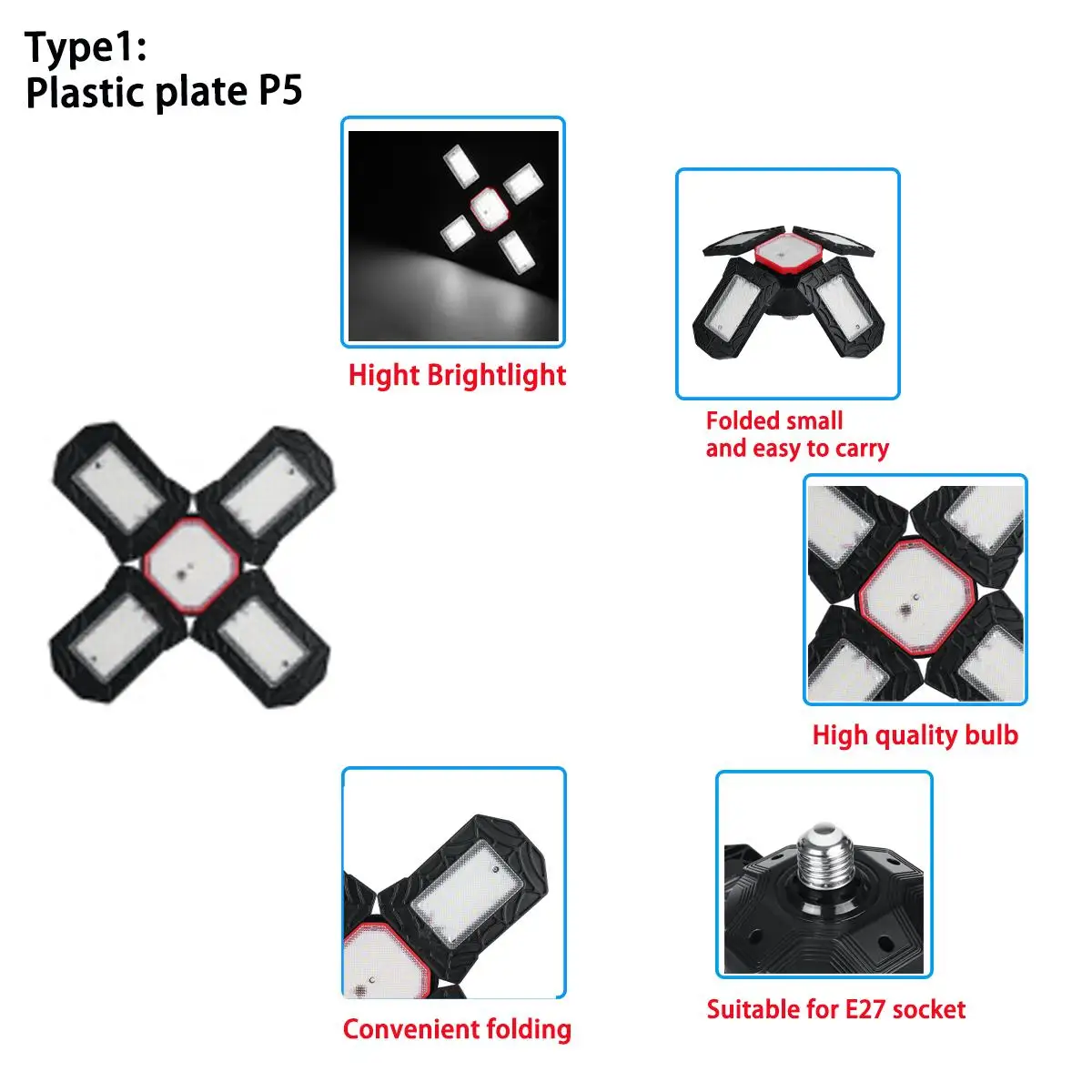 Type1:
Plastic plate P5

Hight Brightlight

Folded small
and easy to carry

High quality bulb

Convenient folding

Suitable for E27 socket