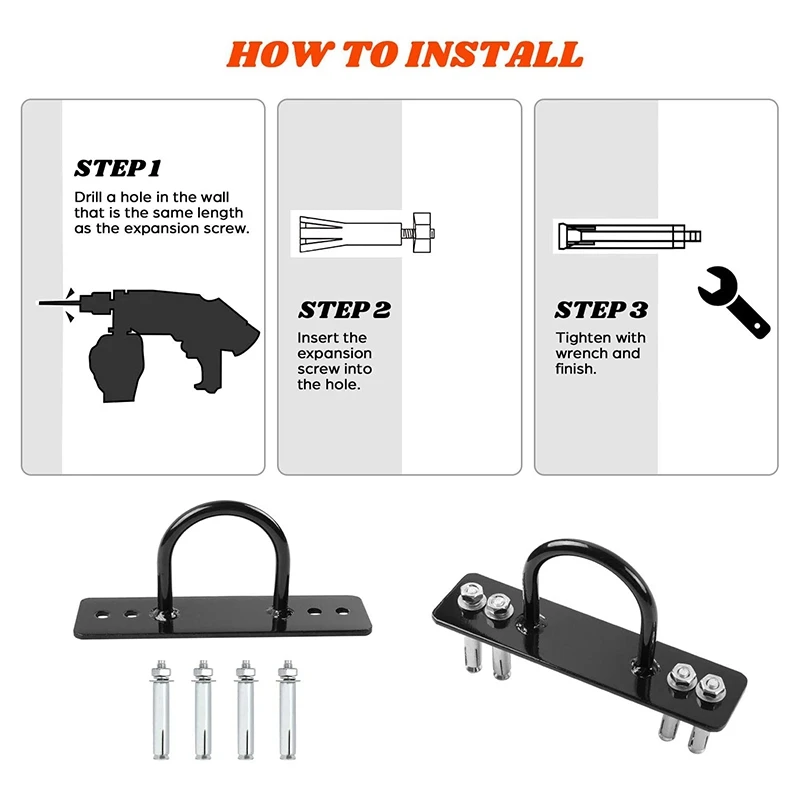 HOW TO INSTALL

STEP 1
Drill a hole in the wall that is the same length as the expansion screw.

STEP 2
Insert the expansion screw into the hole.

STEP 3
Tighten with wrench and finish.