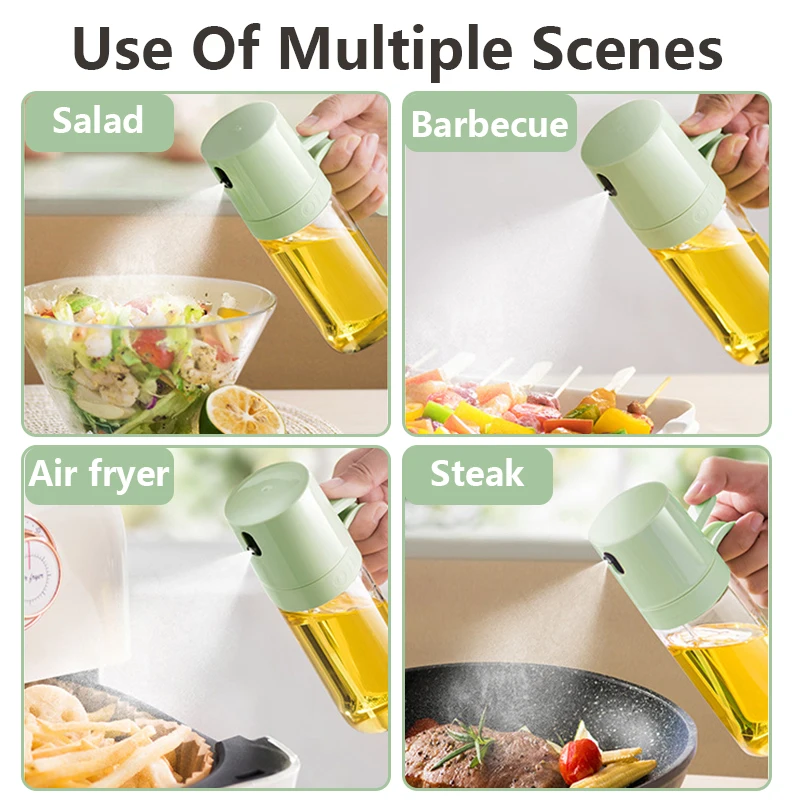 Use Of Multiple Scenes

Salad

Barbecue

Air fryer

Steak