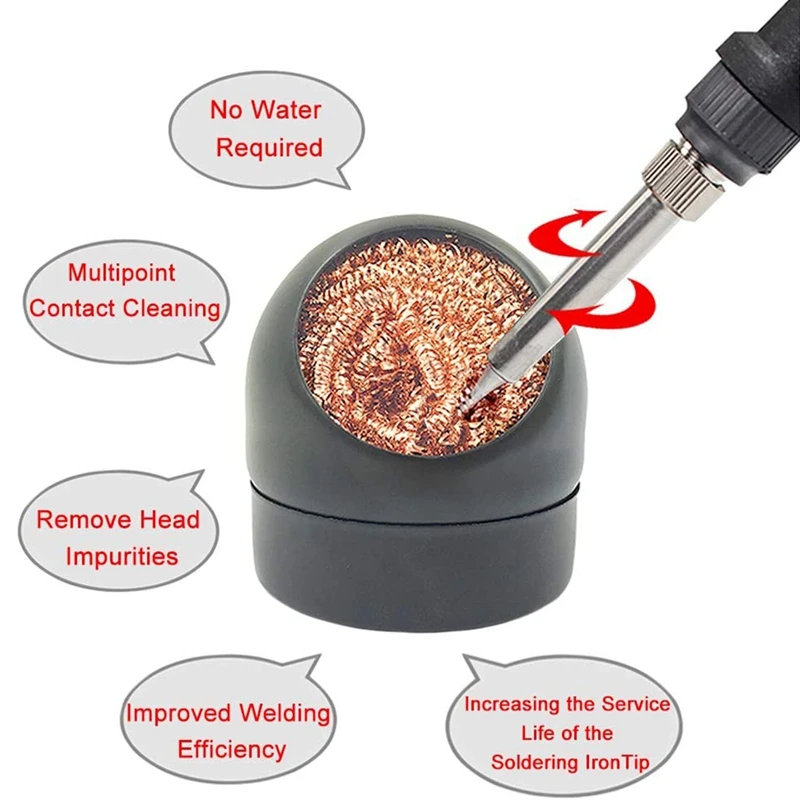 No Water Required

Multipoint Contact Cleaning

Remove Head Impurities

Improved Welding Efficiency

Increasing the Service Life of the Soldering IronTip