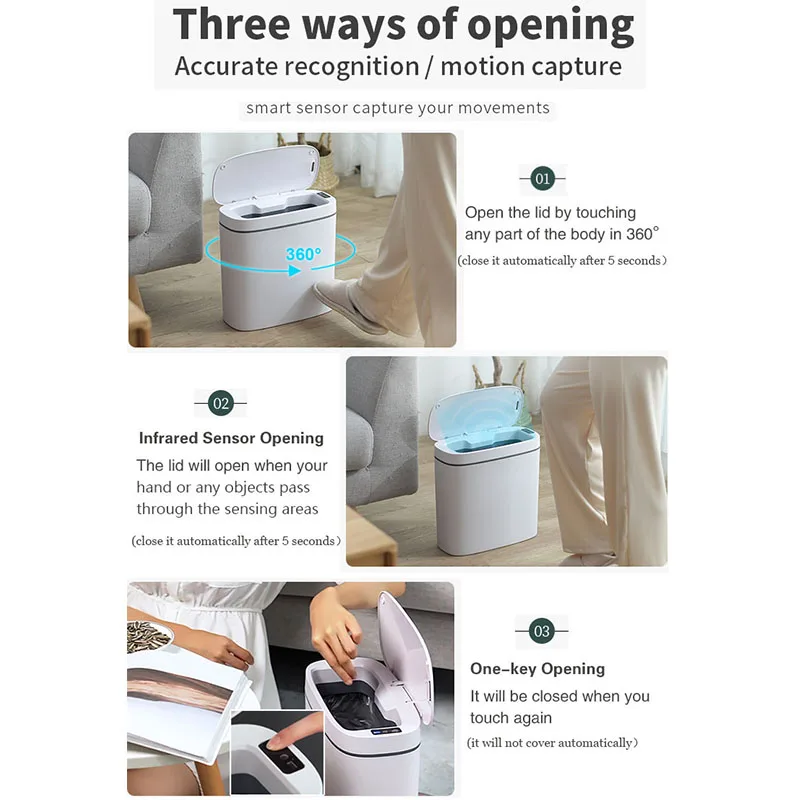 Three ways of opening
Accurate recognition / motion capture

smart sensor capture your movements

360°

01

Open the lid by touching any part of the body in 360°

(close it automatically after 5 seconds)

02

Infrared Sensor Opening

The lid will open when your hand or any objects pass through the sensing areas

(close it automatically after 5 seconds)

03

One-key Opening

It will be closed when you touch again

(it will not cover automatically)