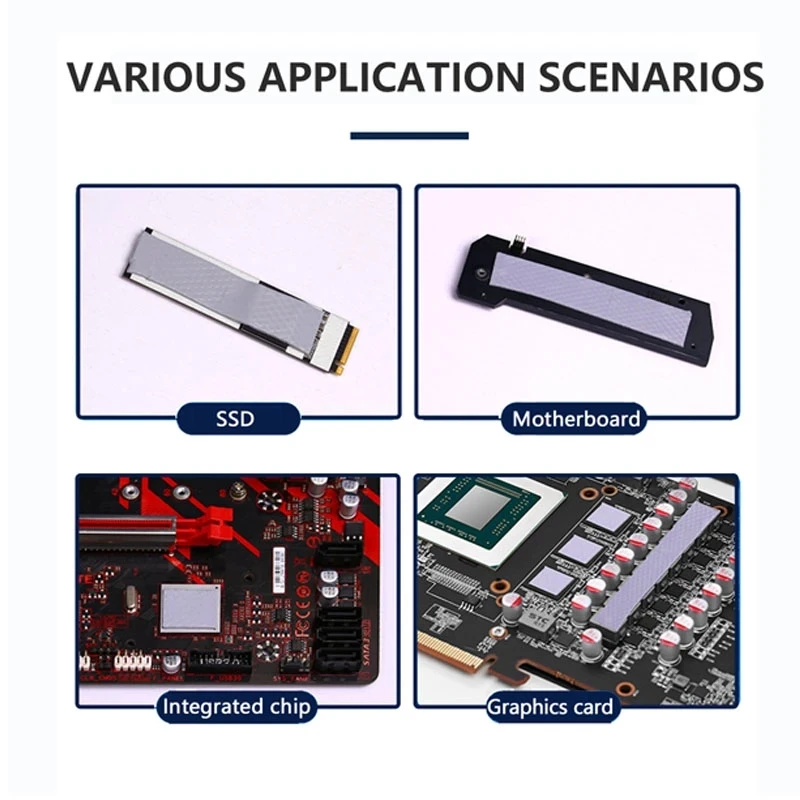 VARIOUS APPLICATION SCENARIOS

SSD

Motherboard

Integrated chip

Graphics card