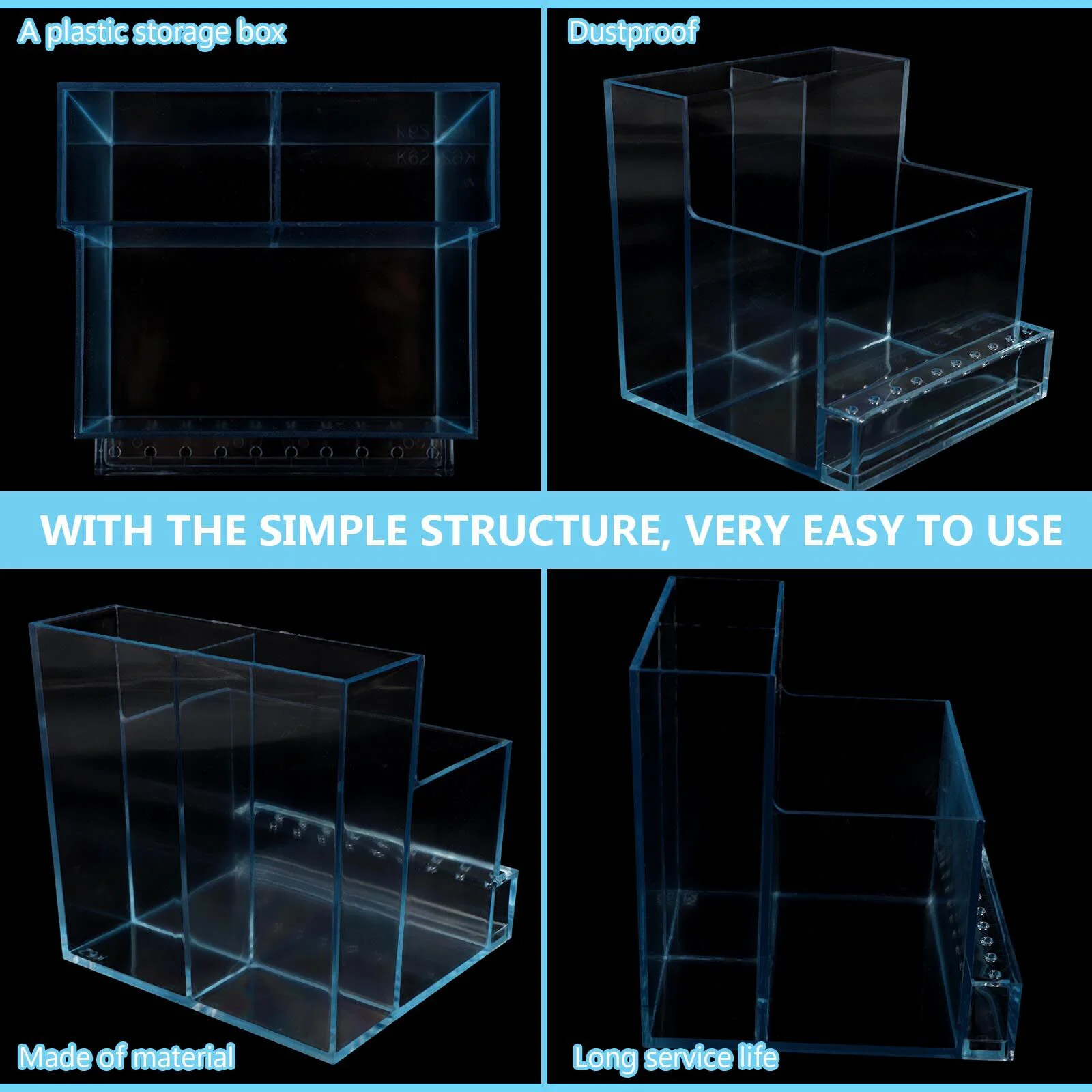 A plastic storage box

Dustproof

WITH THE SIMPLE STRUCTURE, VERY EASY TO USE

Made of material

Long service life