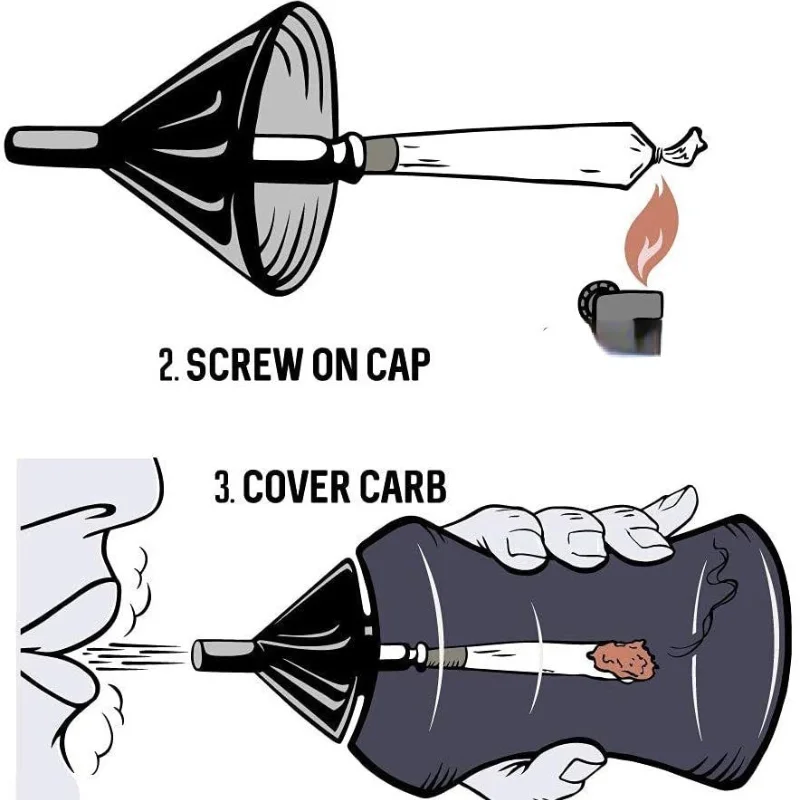 2. SCREW ON CAP

3. COVER CARB