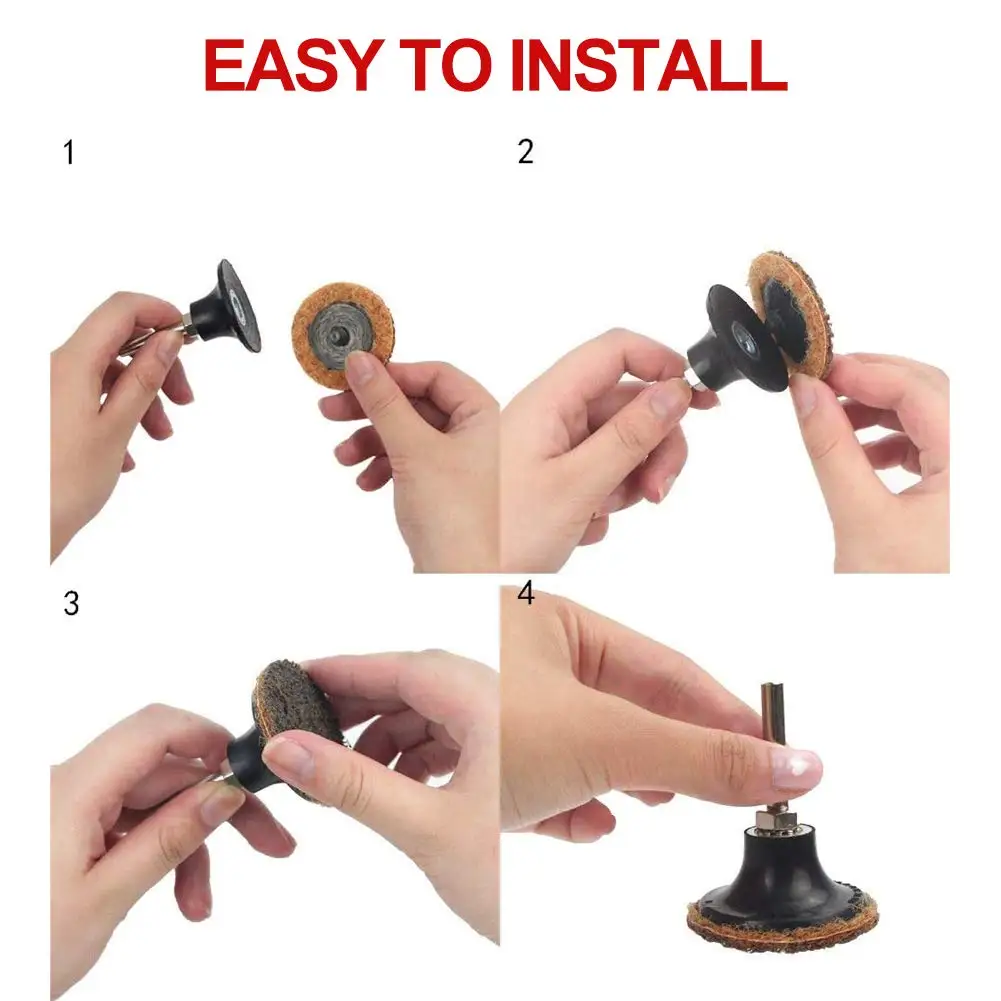 EASY TO INSTALL

1

2

3

4