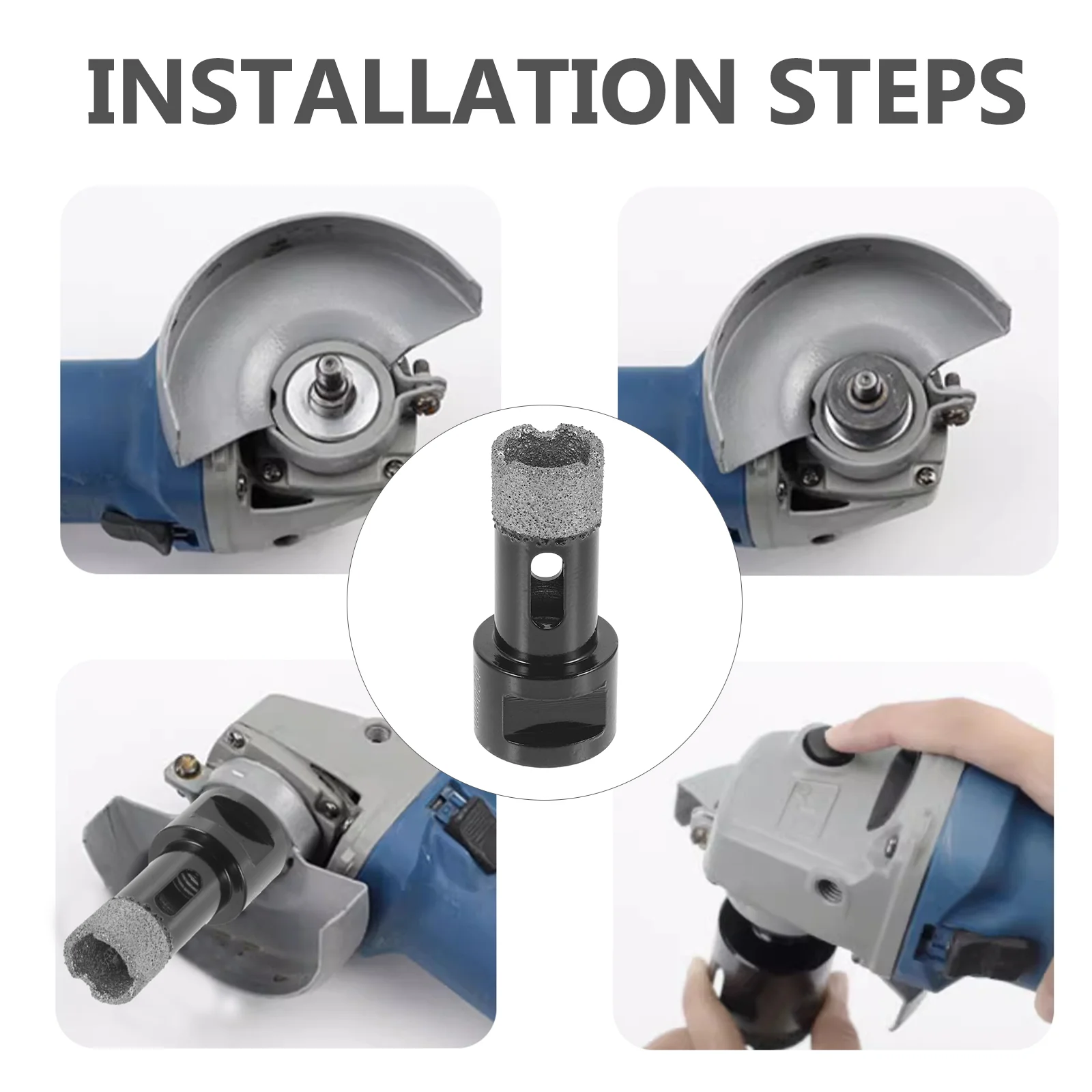 INSTALLATION STEPS