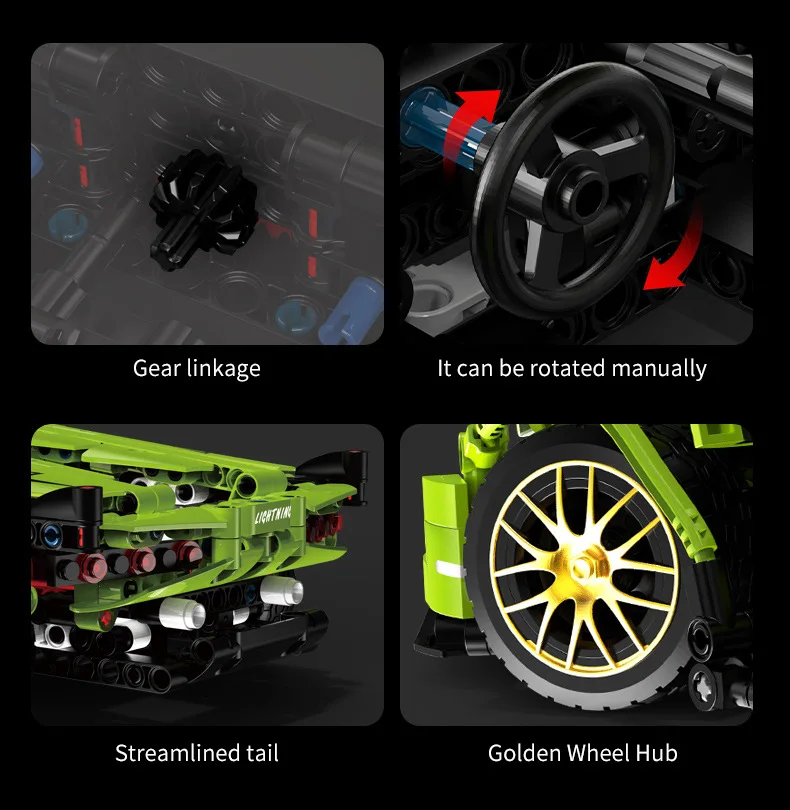 Gear linkage

It can be rotated manually

LIGHTNING

Streamlined tail

Golden Wheel Hub