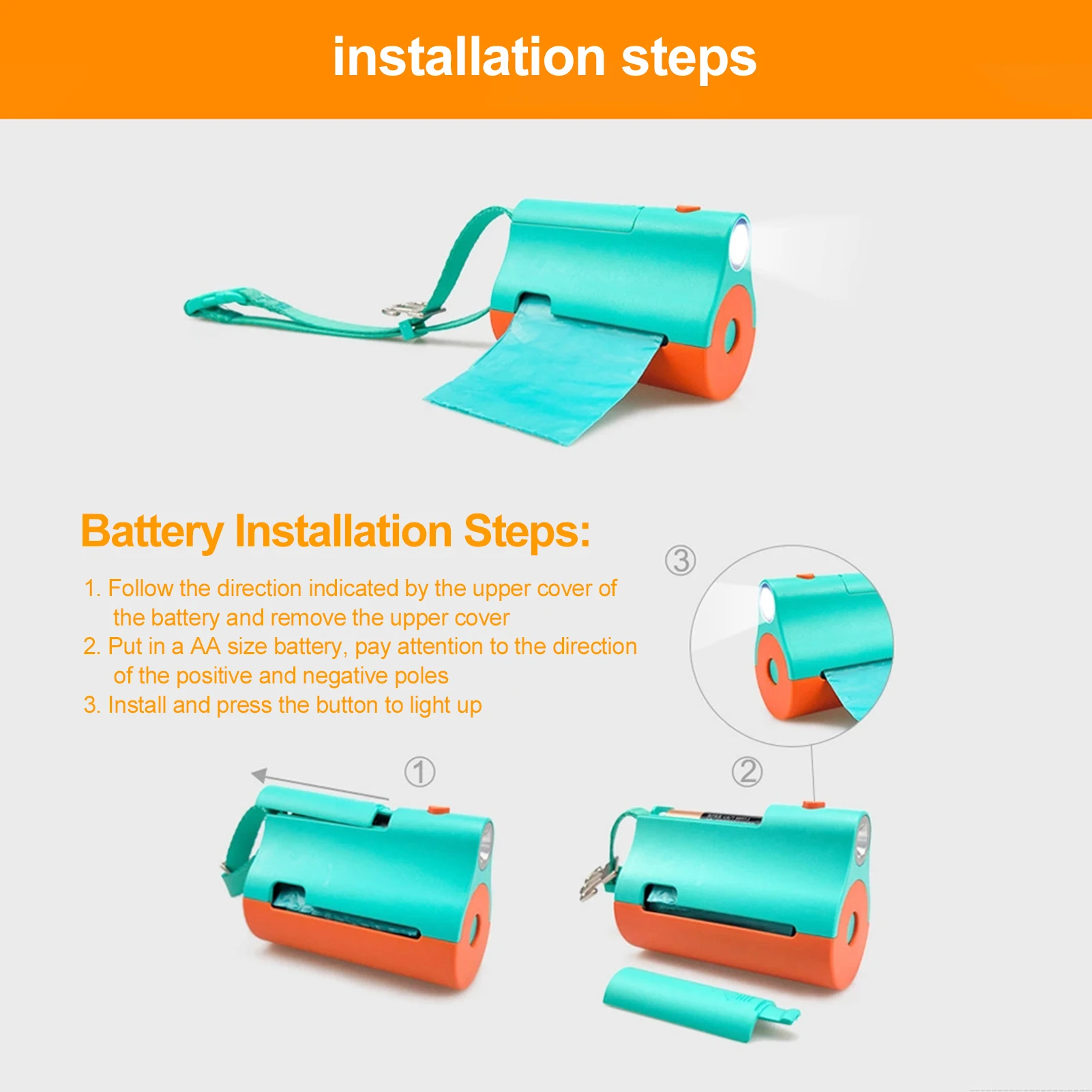 installation steps

Battery Installation Steps:

1. Follow the direction indicated by the upper cover of the battery and remove the upper cover
2. Put in a AA size battery, pay attention to the direction of the positive and negative poles
3. Install and press the button to light up

③

①

②