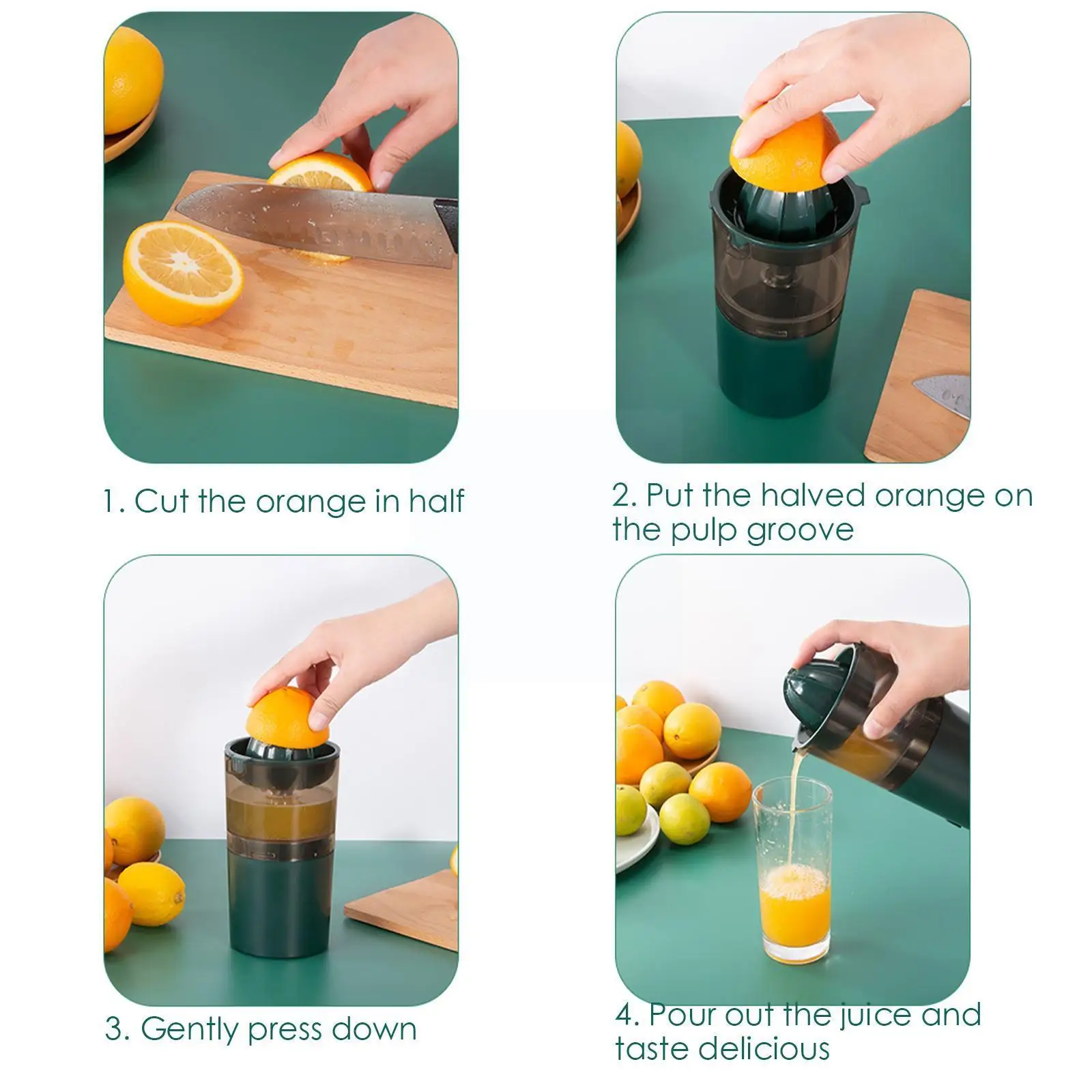 1. Cut the orange in half

2. Put the halved orange on the pulp groove

3. Gently press down

4. Pour out the juice and taste delicious