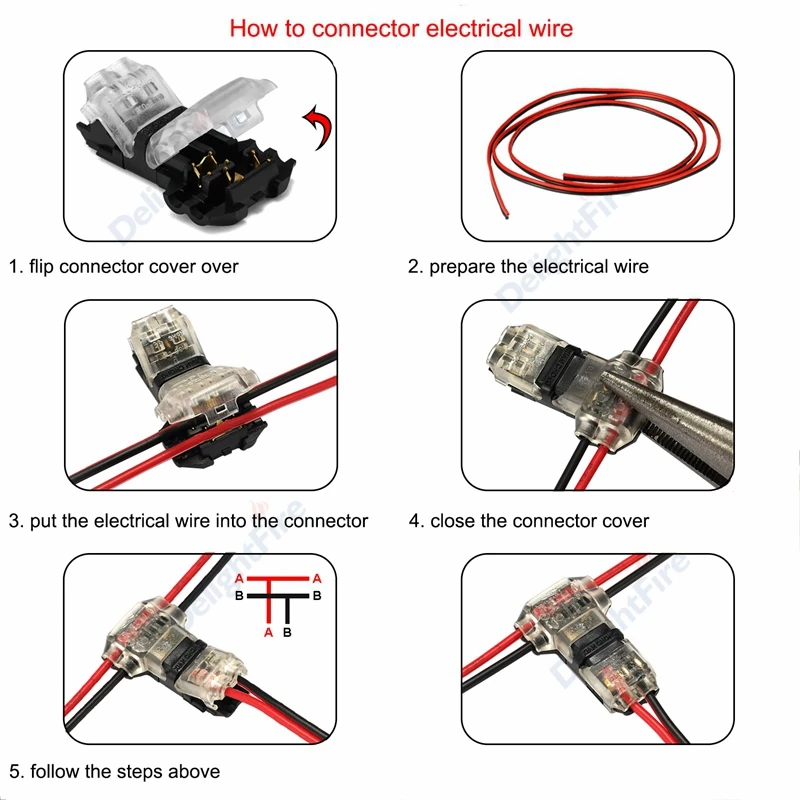 How to connector electrical wire

DelightFire

1. flip connector cover over

2. prepare the electrical wire

DelightFire

3. put the electrical wire into the connector

4. close the connector cover

DelightFire

A A
B B
A B

DelightFire

5. follow the steps above