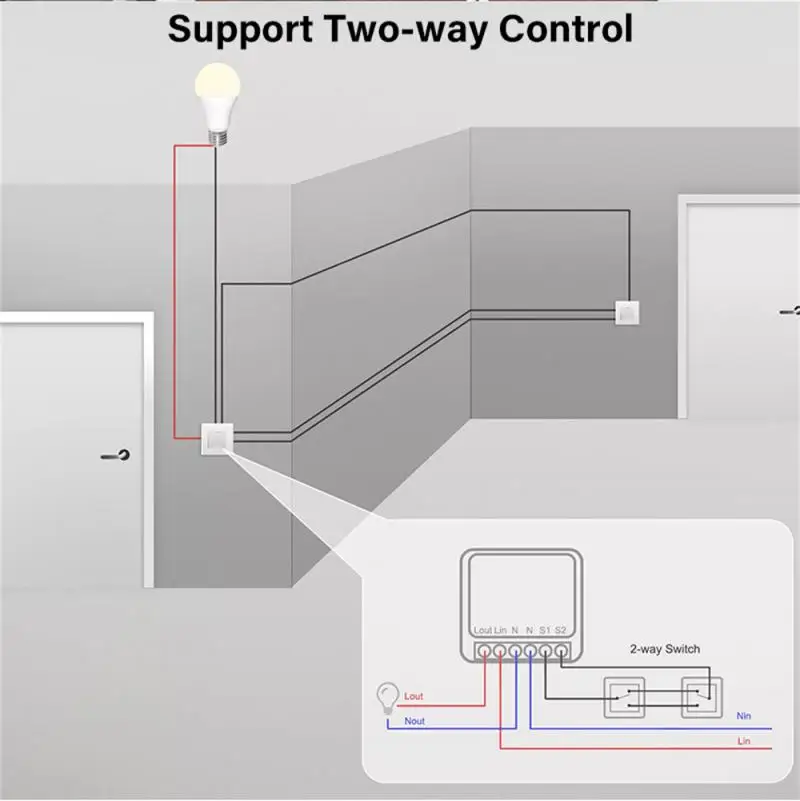 Support Two-way Control

Lout Lin N N S1 S2

2-way Switch

Lout

Nout

Nin

Lin