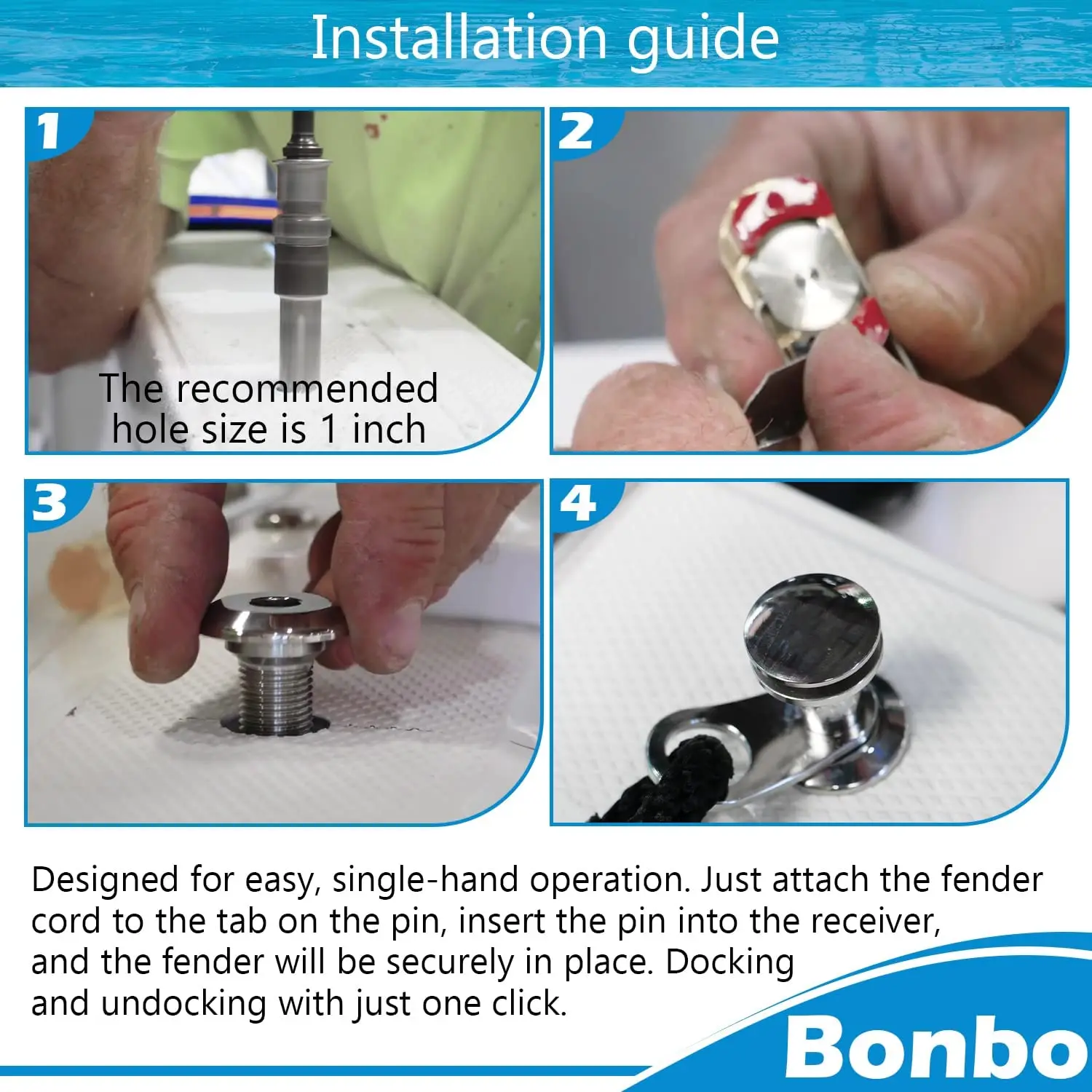 Installation guide

1

The recommended hole size is 1 inch

2

3

4

Designed for easy, single-hand operation. Just attach the fender cord to the tab on the pin, insert the pin into the receiver, and the fender will be securely in place. Docking and undocking with just one click.

Bonbo