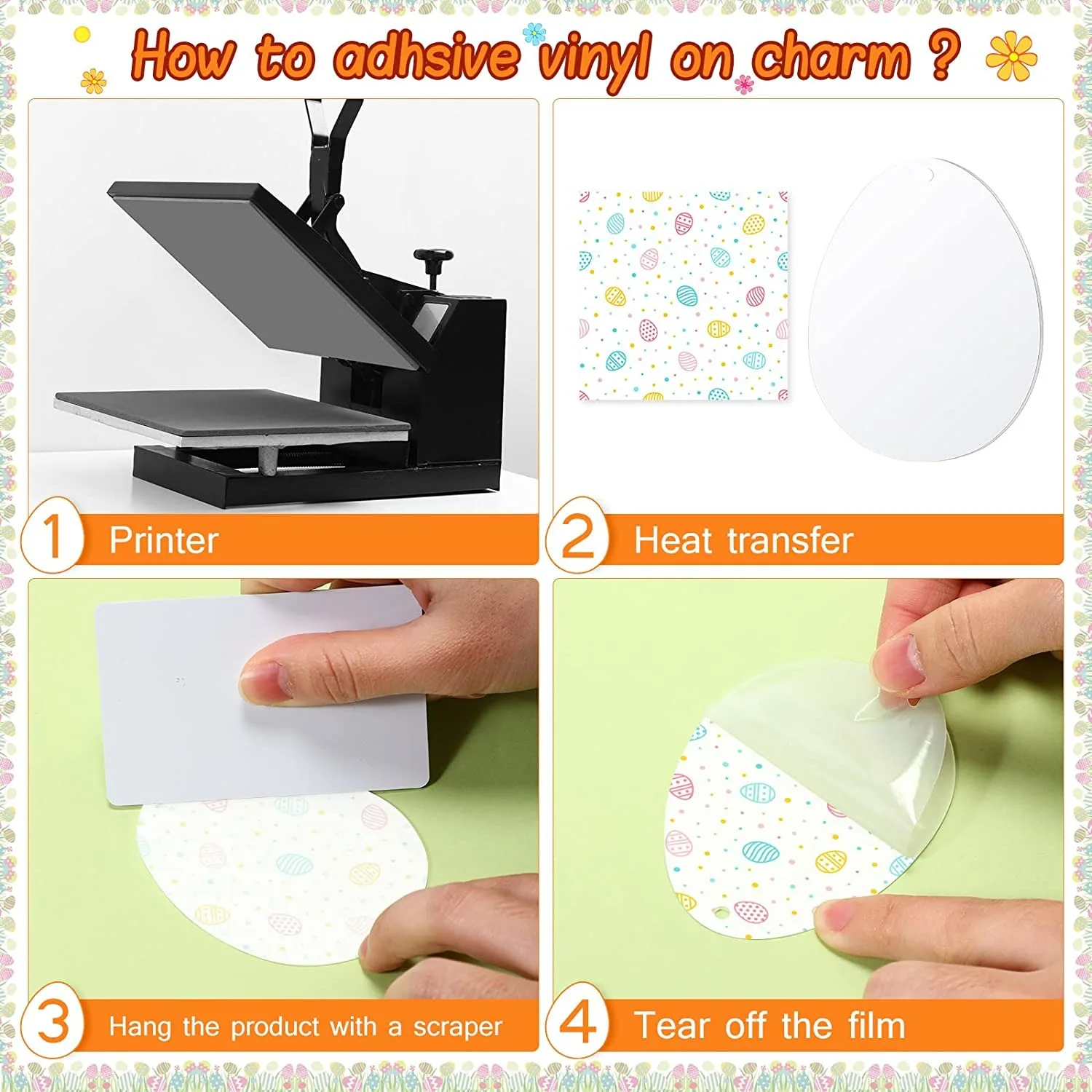 How to adhsive vinyl on charm ?

1 Printer

2 Heat transfer

3 Hang the product with a scraper

4 Tear off the film