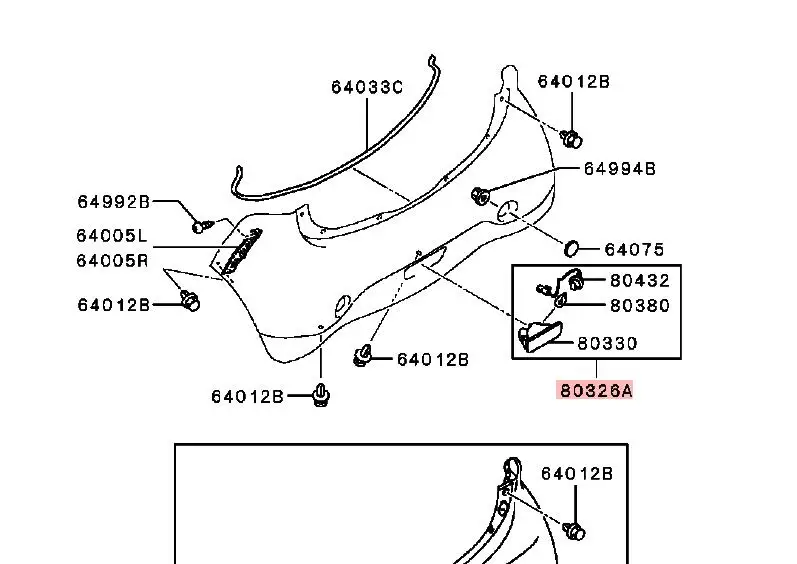 64033C
64012B
64994B
64992B
64005L
64005R
64075
80432
80380
64012B
80330
64012B
64012B
80326A
64012B